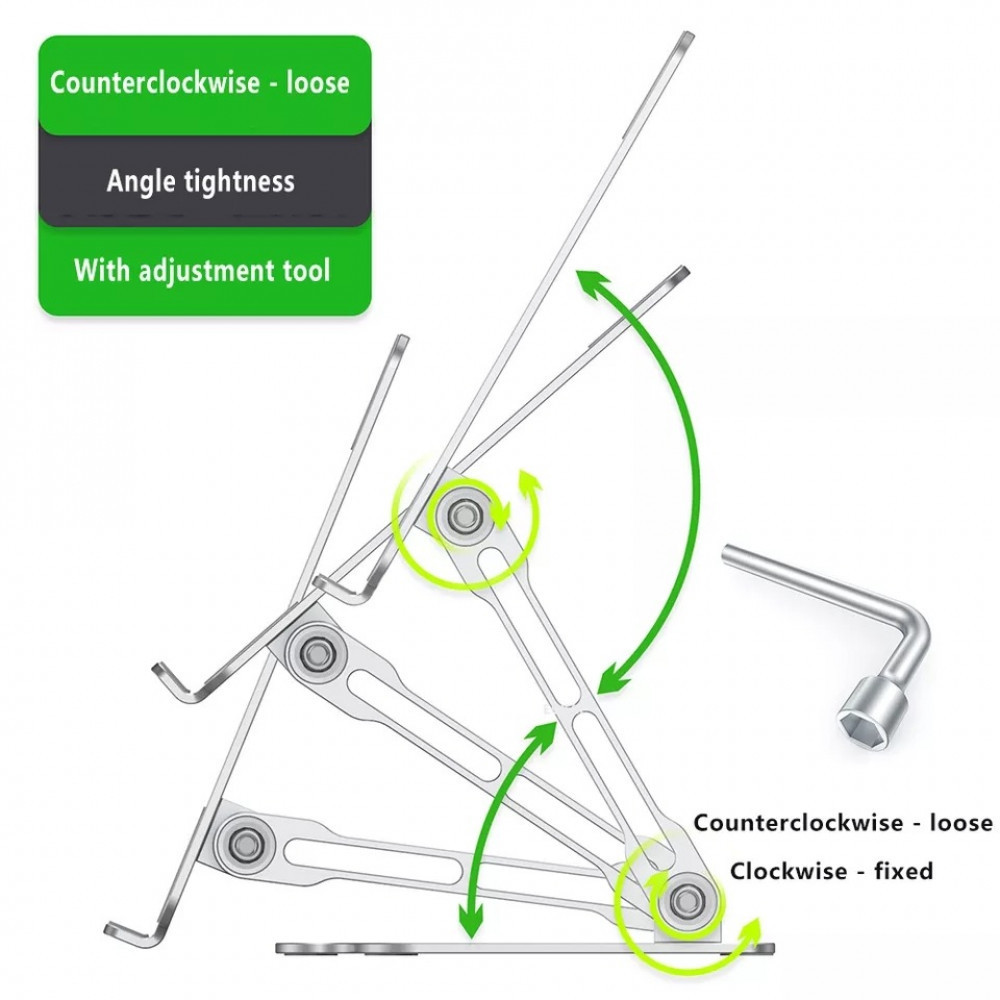 Counterclockwise - loose

Angle tightness

With adjustment tool

Counterclockwise - loose

Clockwise - fixed