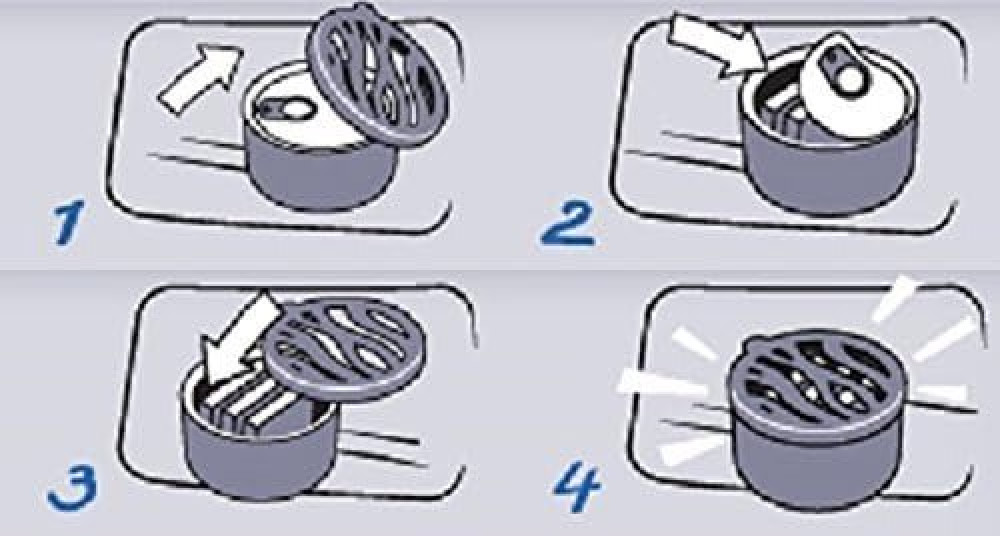 1
2
3
4