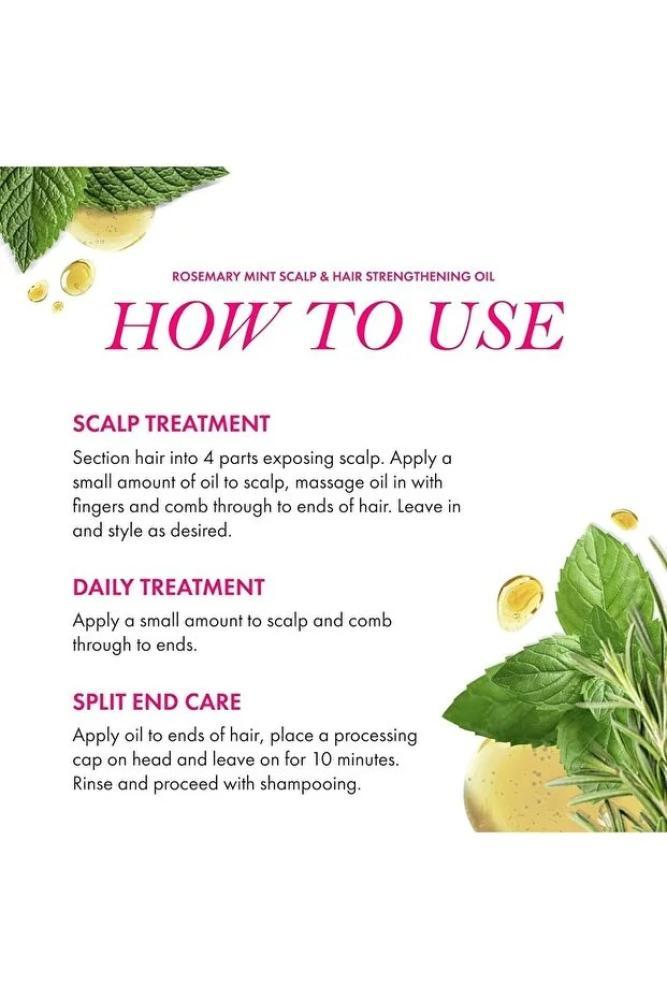 ROSEMARY MINT SCALP & HAIR STRENGTHENING OIL

HOW TO USE

SCALP TREATMENT

Section hair into 4 parts exposing scalp. Apply a small amount of oil to scalp, massage oil in with fingers and comb through to ends of hair. Leave in and style as desired.

DAILY TREATMENT

Apply a small amount to scalp and comb through to ends.

SPLIT END CARE

Apply oil to ends of hair, place a processing cap on head and leave on for 10 minutes. Rinse and proceed with shampooing.