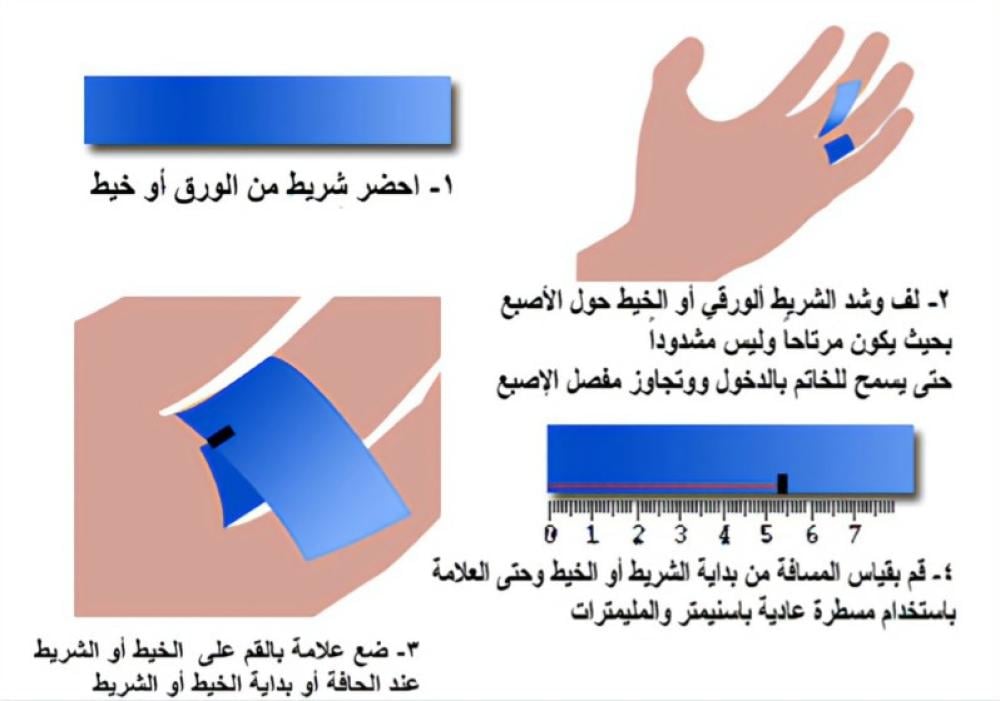 ١- احضر شريط من الورق أو خيط

٢- لف وشد الشريط ألورقي أو الخيط حول الأصبع بحيث يكون مرتاحا وليس مشدودا حتى يسمح للخاتم بالدخول ووتجاوز مفصل الإصبع

0 1 2 3 4 5 6 7

٤- قم بقياس المسافة من بداية الشريط أو الخيط وحتى العلامة باستخدام مسطرة عادية باسنيمتر والمليمترات

٣- ضع علامة بالقم على الخيط أو الشريط عند الحافة أو بداية الخيط أو الشريط