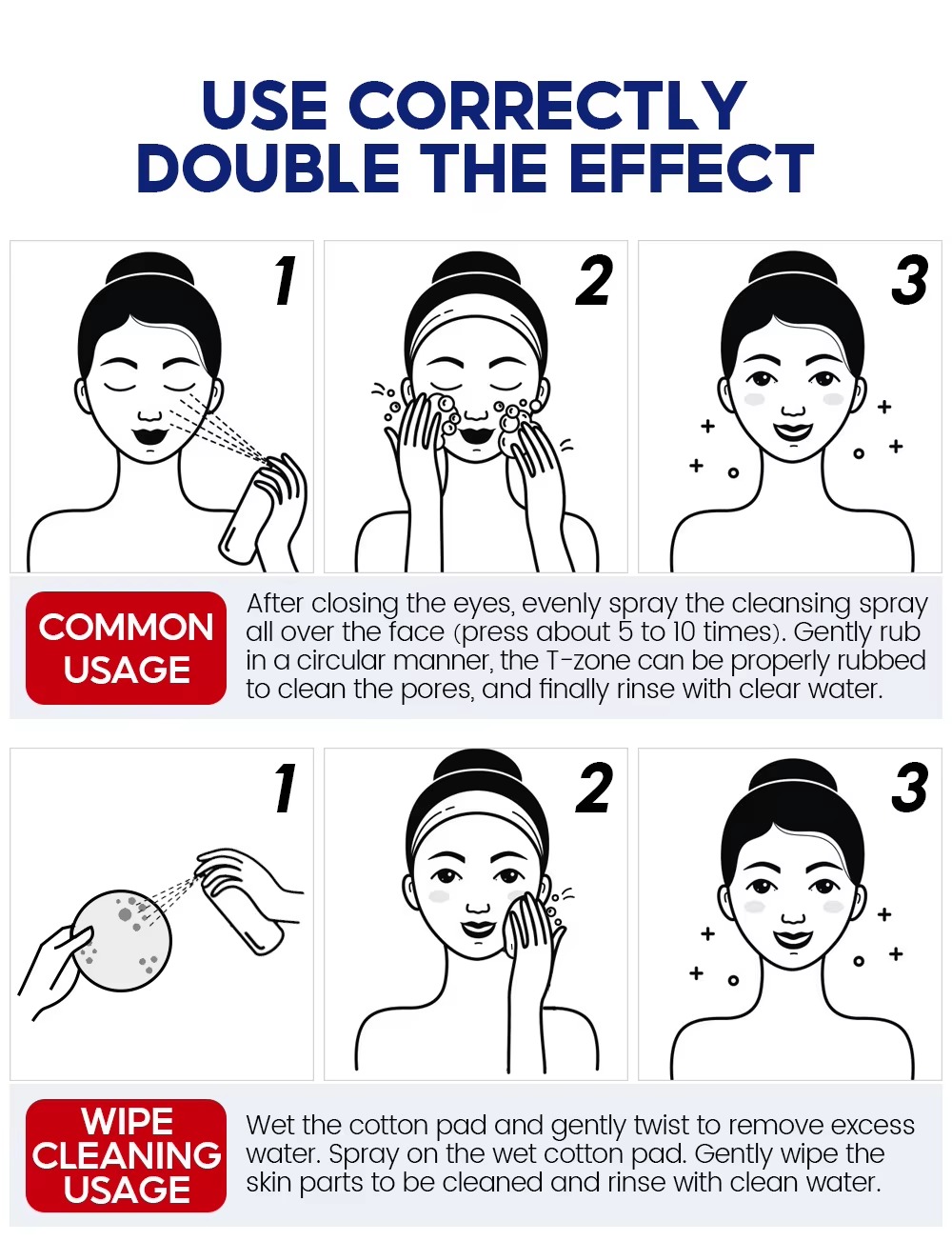 USE CORRECTLY
DOUBLE THE EFFECT

1

2

3

COMMON USAGE

After closing the eyes, evenly spray the cleansing spray all over the face (press about 5 to 10 times). Gently rub in a circular manner, the T-zone can be properly rubbed to clean the pores, and finally rinse with clear water.

1

2

3

WIPE CLEANING USAGE

Wet the cotton pad and gently twist to remove excess water. Spray on the wet cotton pad. Gently wipe the skin parts to be cleaned and rinse with clean water.