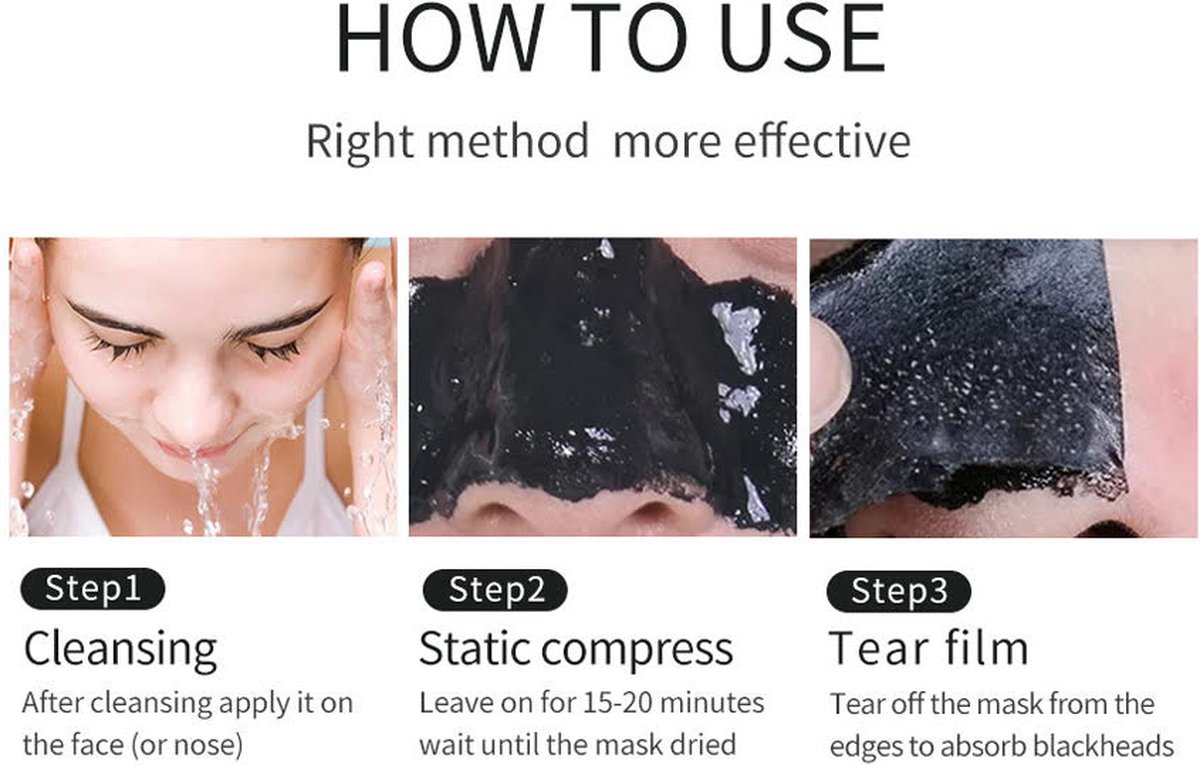 HOW TO USE

Right method more effective

Step1
Cleansing
After cleansing apply it on the face (or nose)

Step2
Static compress
Leave on for 15-20 minutes wait until the mask dried

Step3
Tear film
Tear off the mask from the edges to absorb blackheads