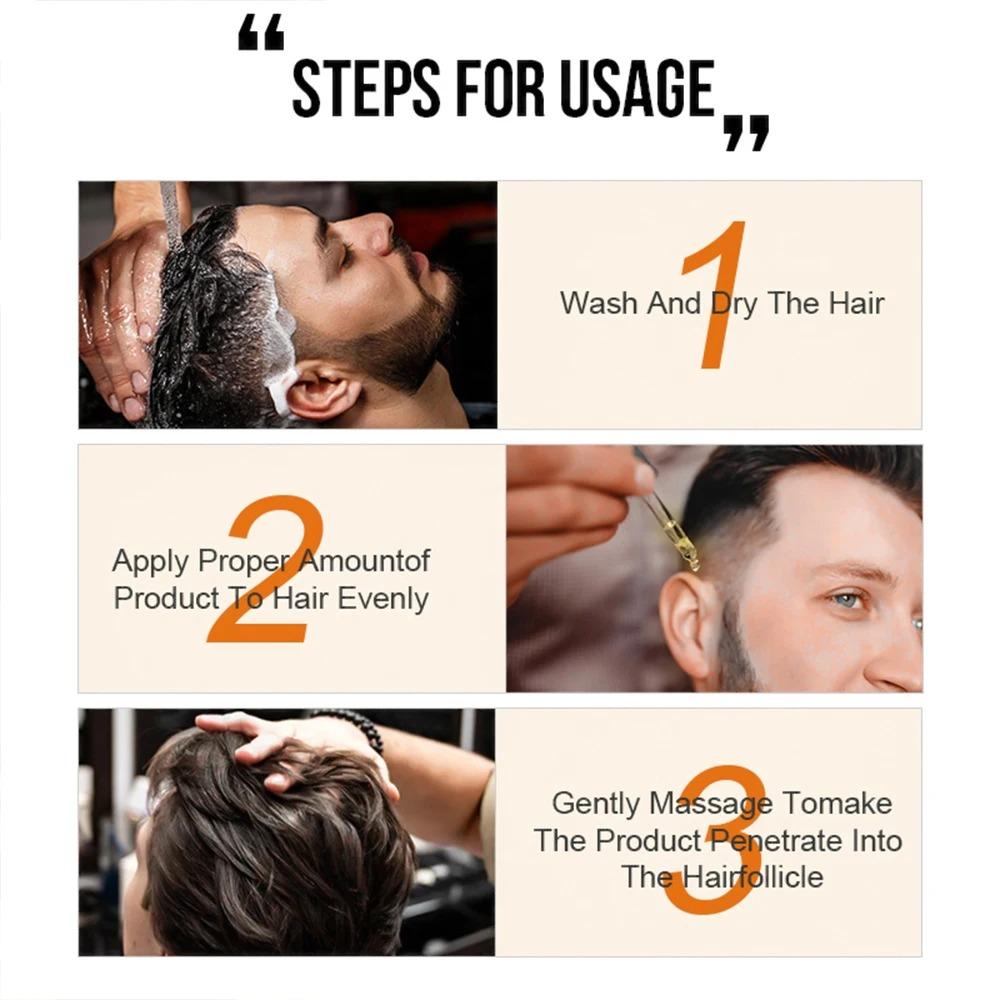 “STEPS FOR USAGE”

1
Wash And Dry The Hair

2
Apply Proper Amountof Product To Hair Evenly

3
Gently Massage Tomake The Product Penetrate Into The Hairfollicle