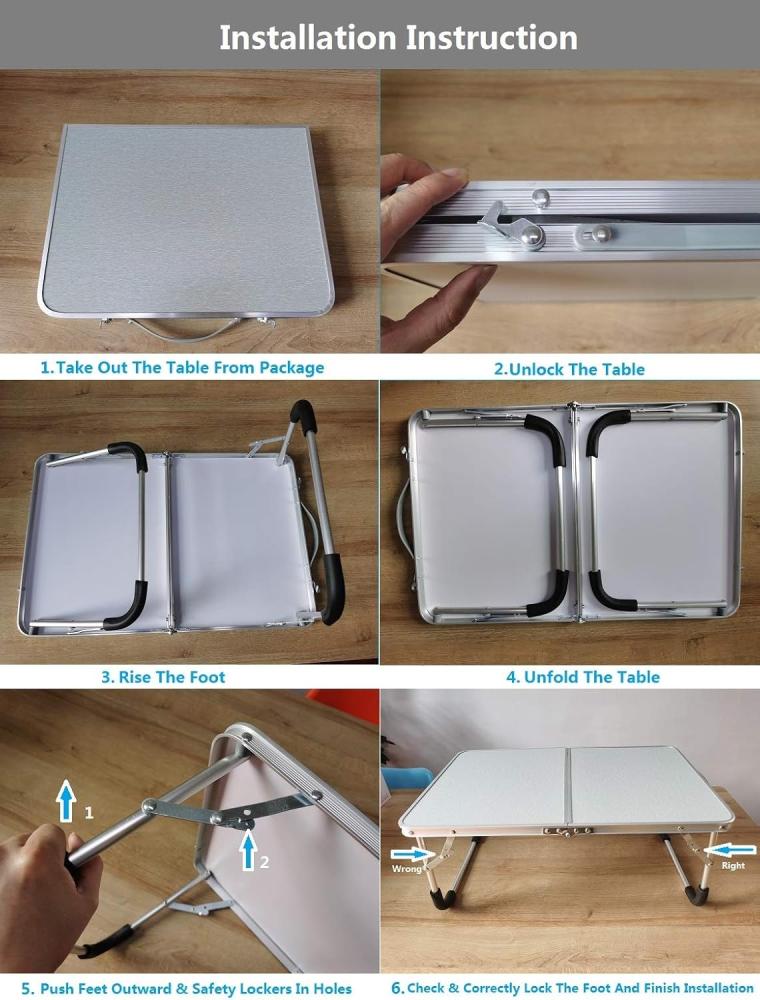 Installation Instruction

1.Take Out The Table From Package

2.Unlock The Table

3. Rise The Foot

4. Unfold The Table

1

2

5. Push Feet Outward & Safety Lockers In Holes

Wrong

Right

6. Check & Correctly Lock The Foot And Finish Installation