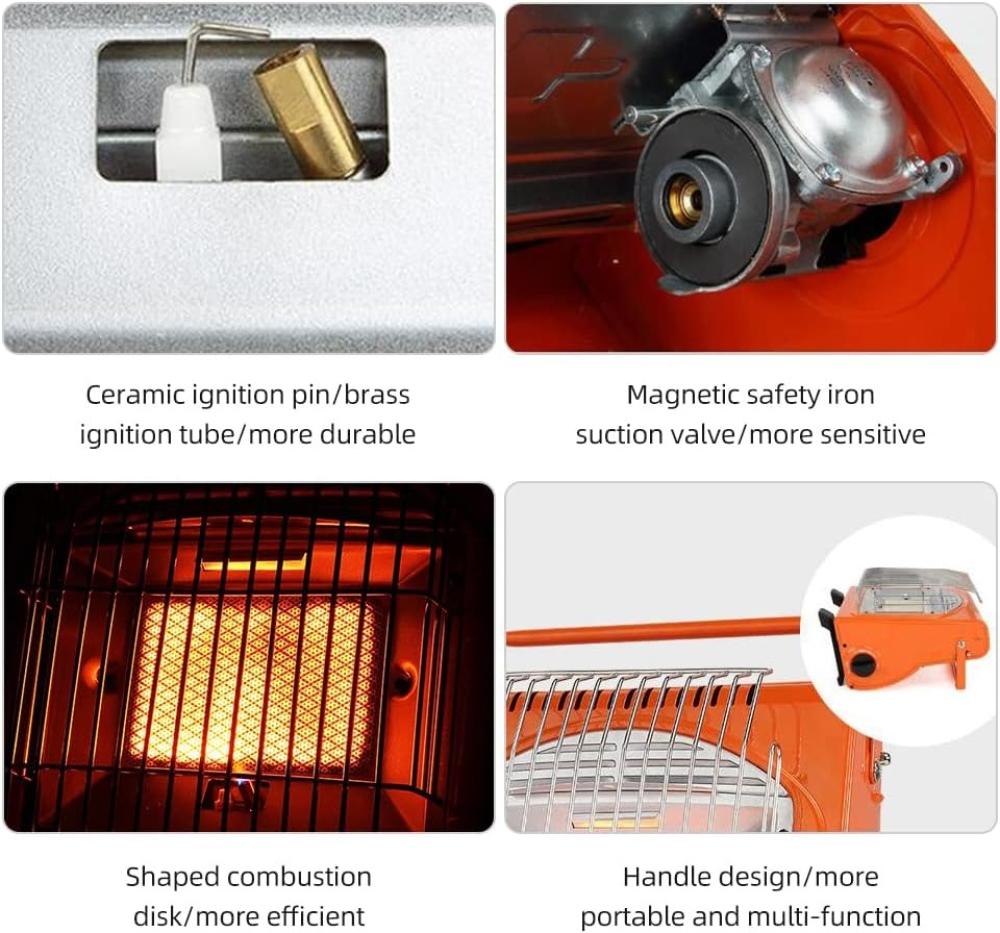 Ceramic ignition pin/brass ignition tube/more durable

Magnetic safety iron suction valve/more sensitive

Shaped combustion disk/more efficient

Handle design/more portable and multi-function