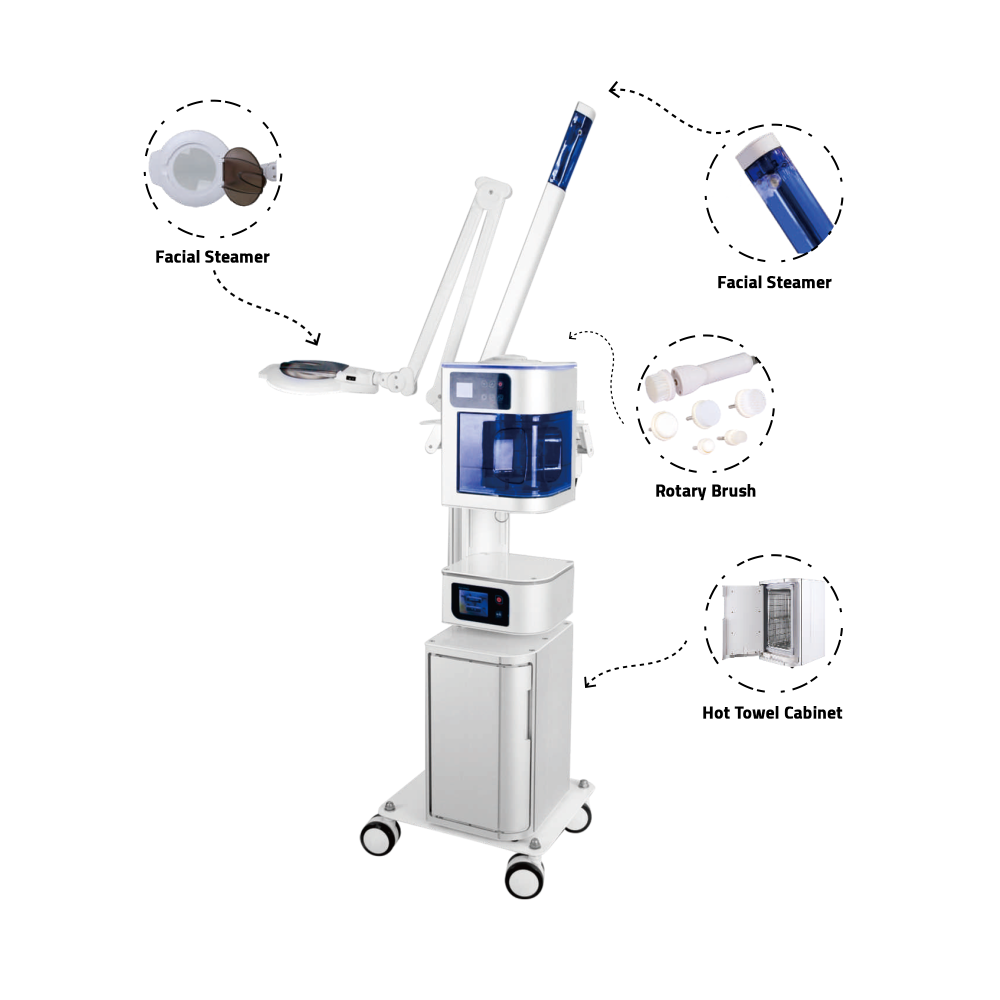 Facial Steamer

Facial Steamer

Rotary Brush

Hot Towel Cabinet