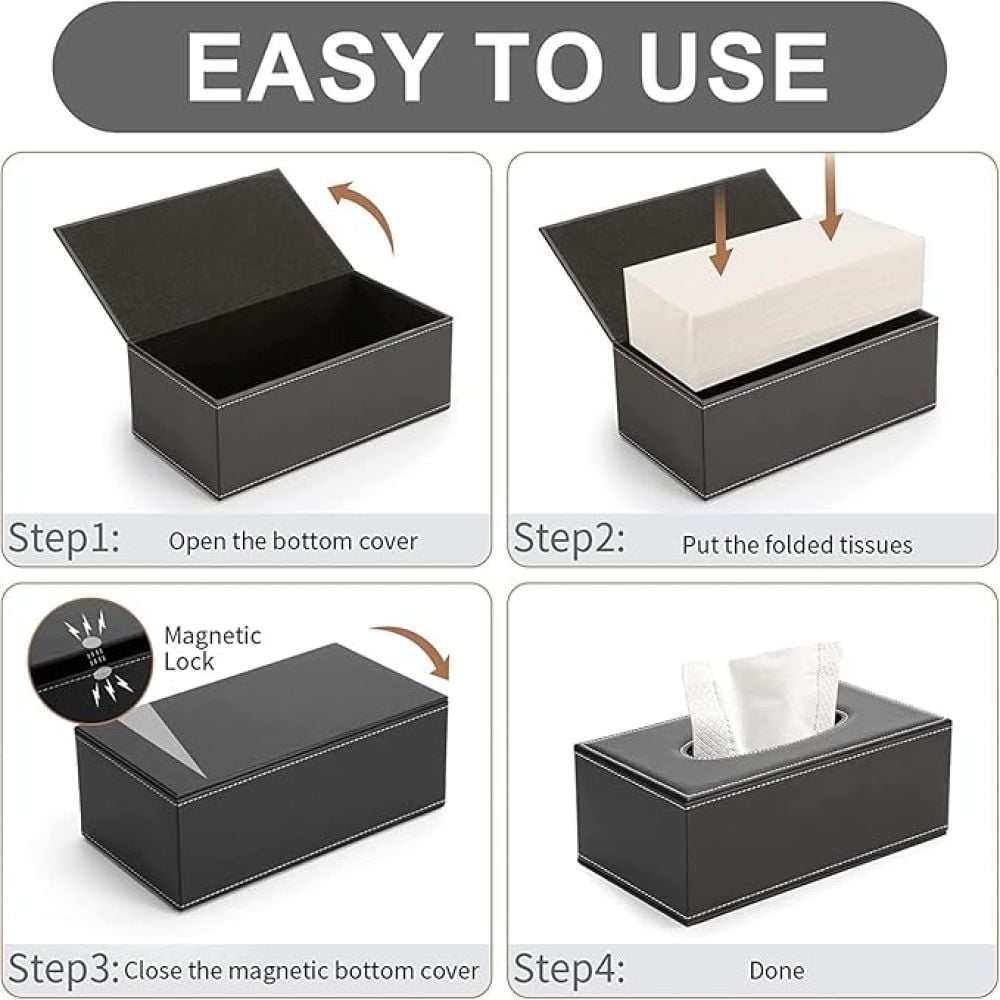 EASY TO USE

Step1: Open the bottom cover

Step2: Put the folded tissues

Magnetic Lock

Step3: Close the magnetic bottom cover

Step4: Done