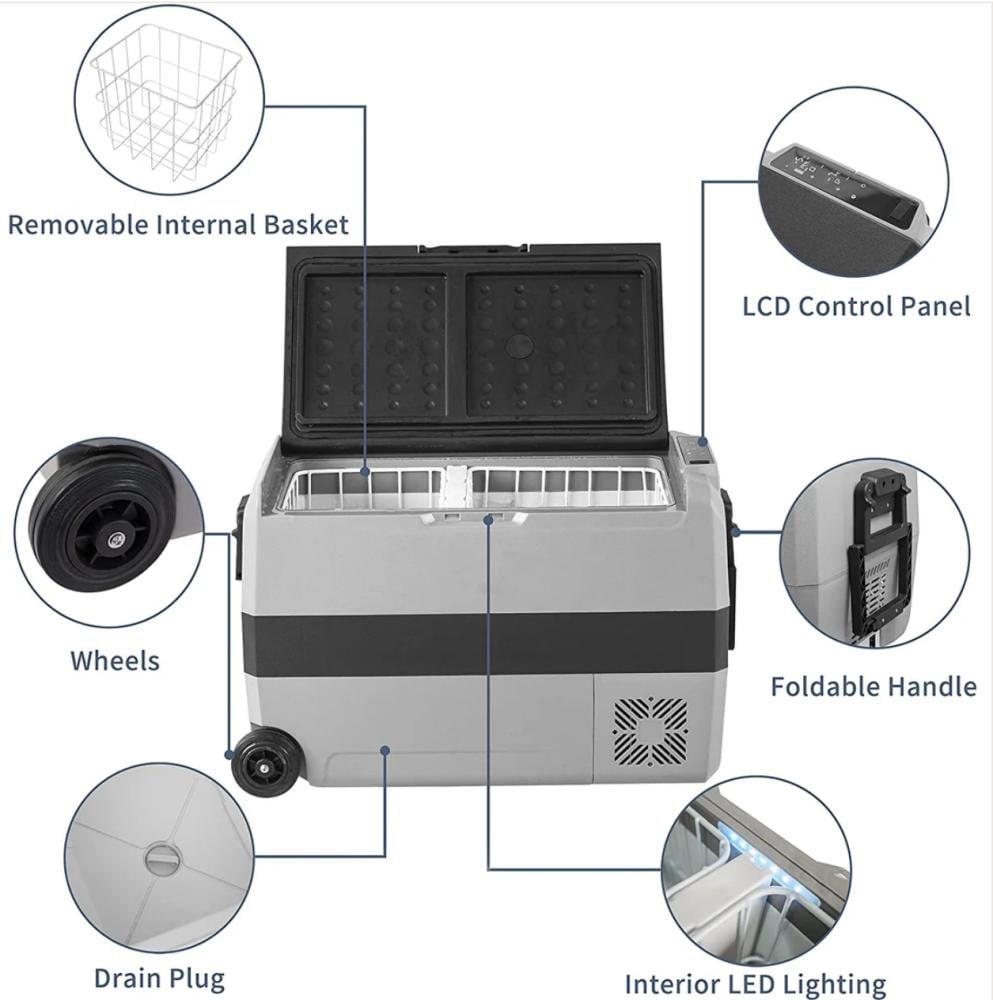 Removable Internal Basket

LCD Control Panel

Wheels

Foldable Handle

Drain Plug

Interior LED Lighting