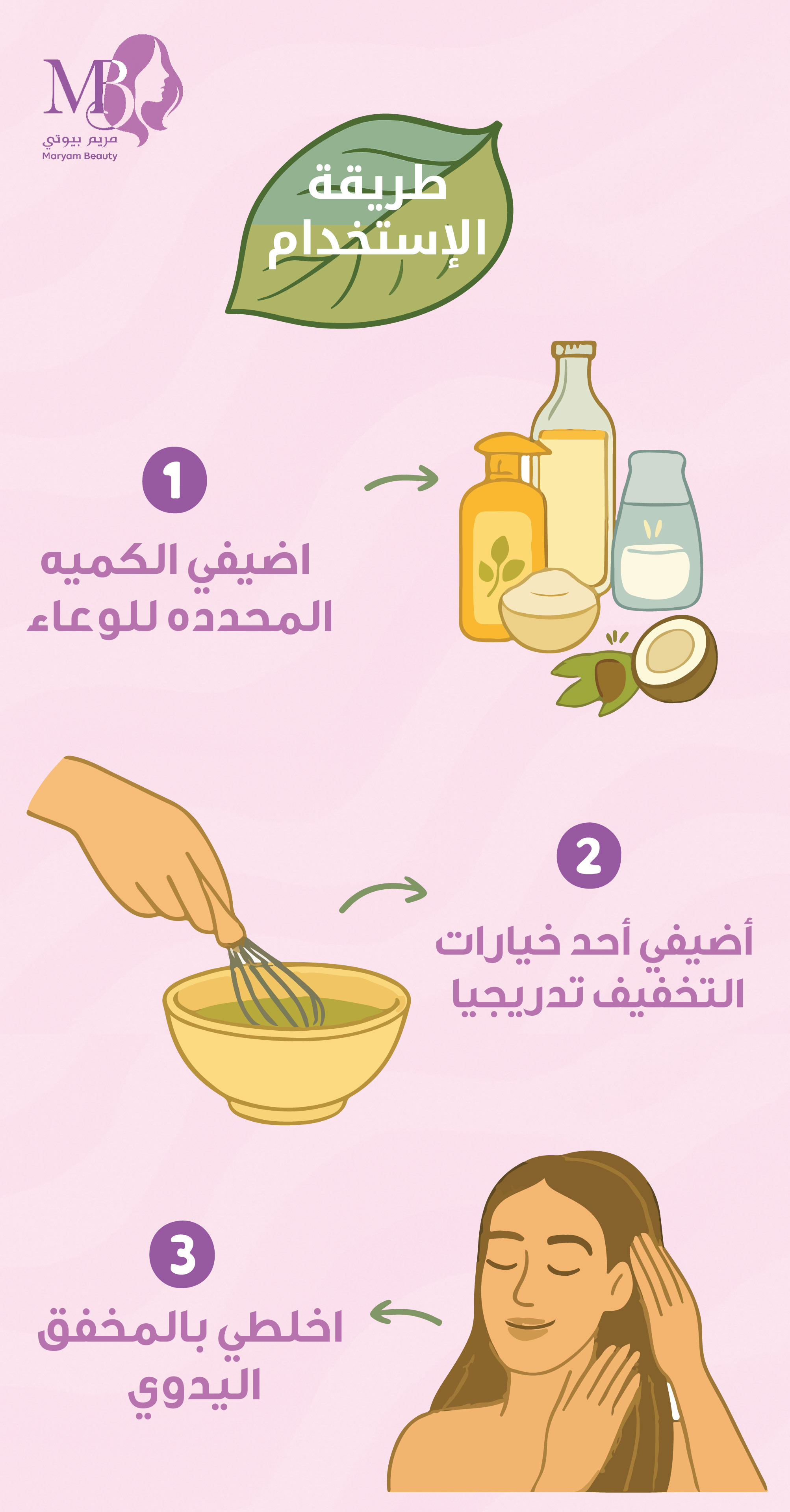 MB
مريم بيوتي
Maryam Beauty

طريقة الإستخدام

1
اضيفي الكميه المحدده للوعاء

2
أضيفي أحد خيارات التخفيف تدريجيا

3
اخلطي بالمخفق اليدوي