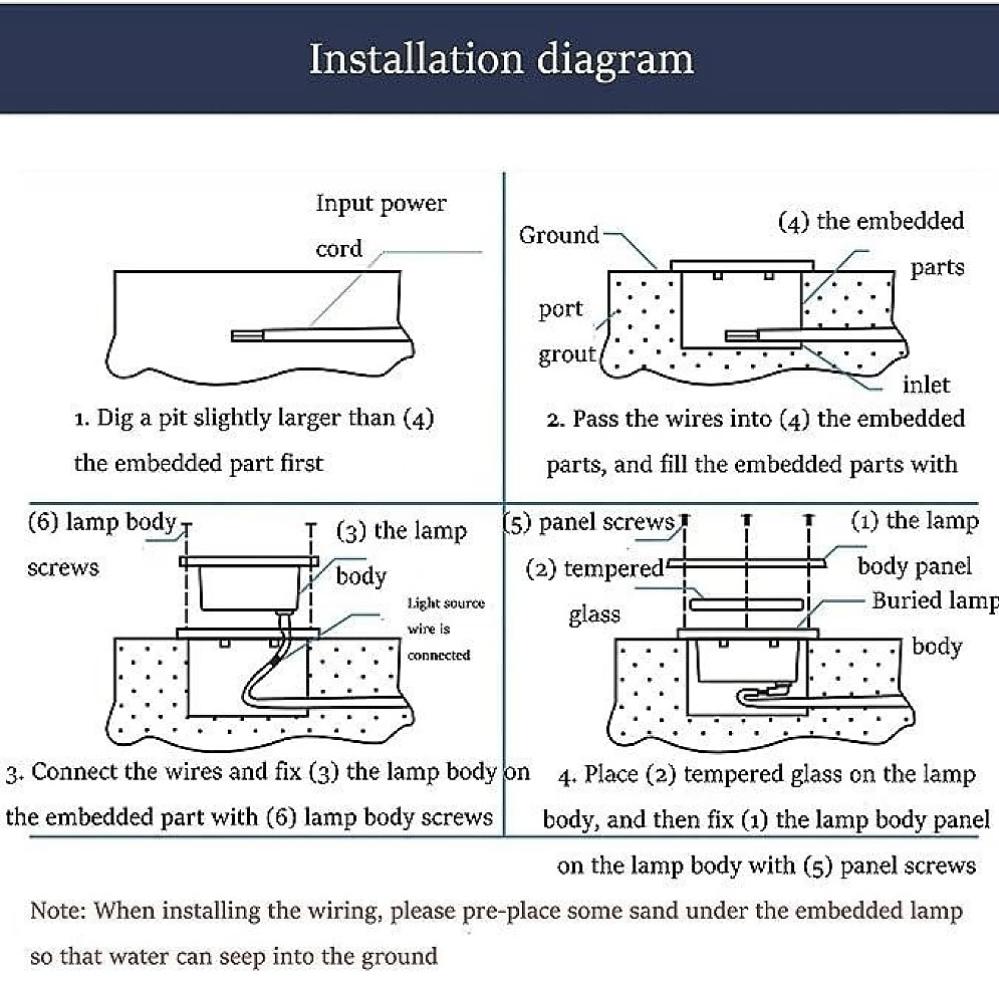 Installation diagram

Input power cord

1. Dig a pit slightly larger than (4) the embedded part first

Ground

(4) the embedded parts

port grout

inlet

2. Pass the wires into (4) the embedded parts, and fill the embedded parts with

(6) lamp body screws

(3) the lamp body

Light source wire is connected

3. Connect the wires and fix (3) the lamp body on the embedded part with (6) lamp body screws

(5) panel screws

(1) the lamp body panel

(2) tempered glass

Buried lamp body

4. Place (2) tempered glass on the lamp body, and then fix (1) the lamp body panel on the lamp body with (5) panel screws

Note: When installing the wiring, please pre-place some sand under the embedded lamp so that water can seep into the ground