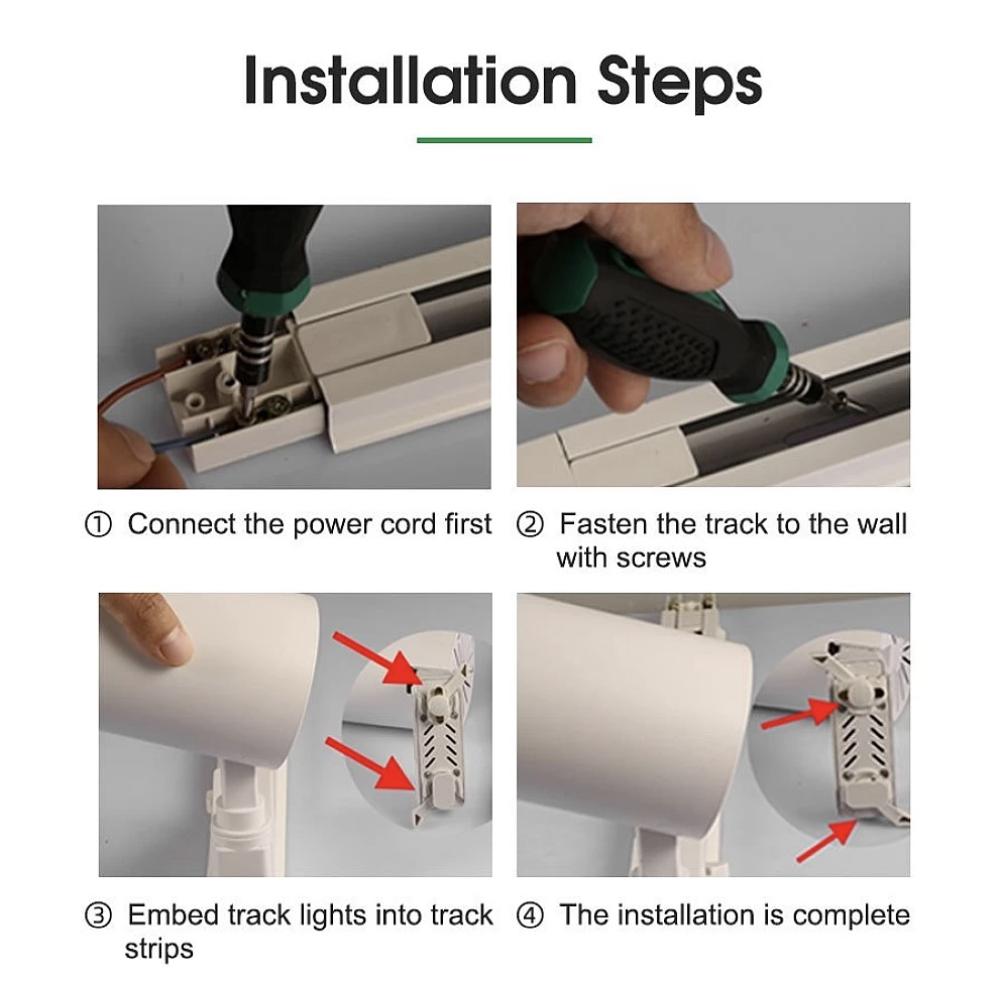 Installation Steps

① Connect the power cord first

② Fasten the track to the wall with screws

③ Embed track lights into track strips

④ The installation is complete