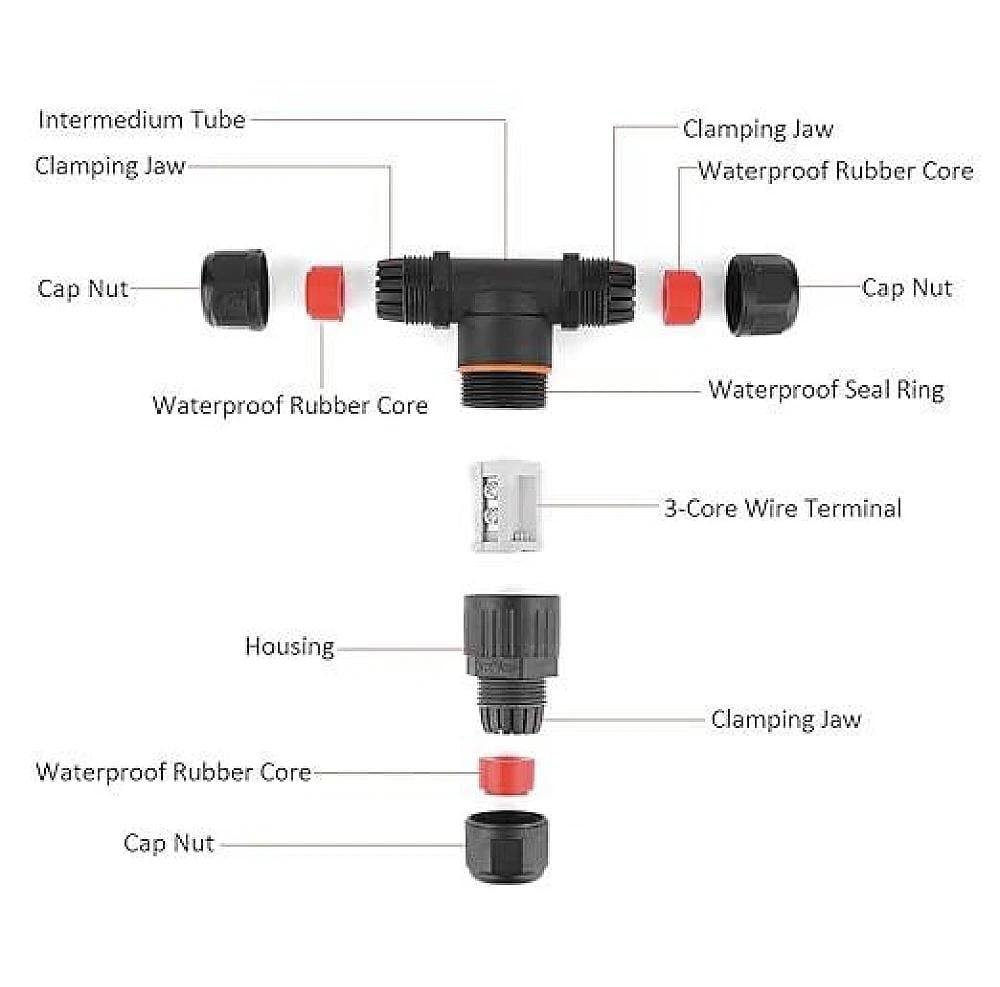 Intermedium Tube
Clamping Jaw
Clamping Jaw
Waterproof Rubber Core
Cap Nut
Cap Nut
Waterproof Rubber Core
Waterproof Seal Ring
3-Core Wire Terminal
Housing
Clamping Jaw
Waterproof Rubber Core
Cap Nut