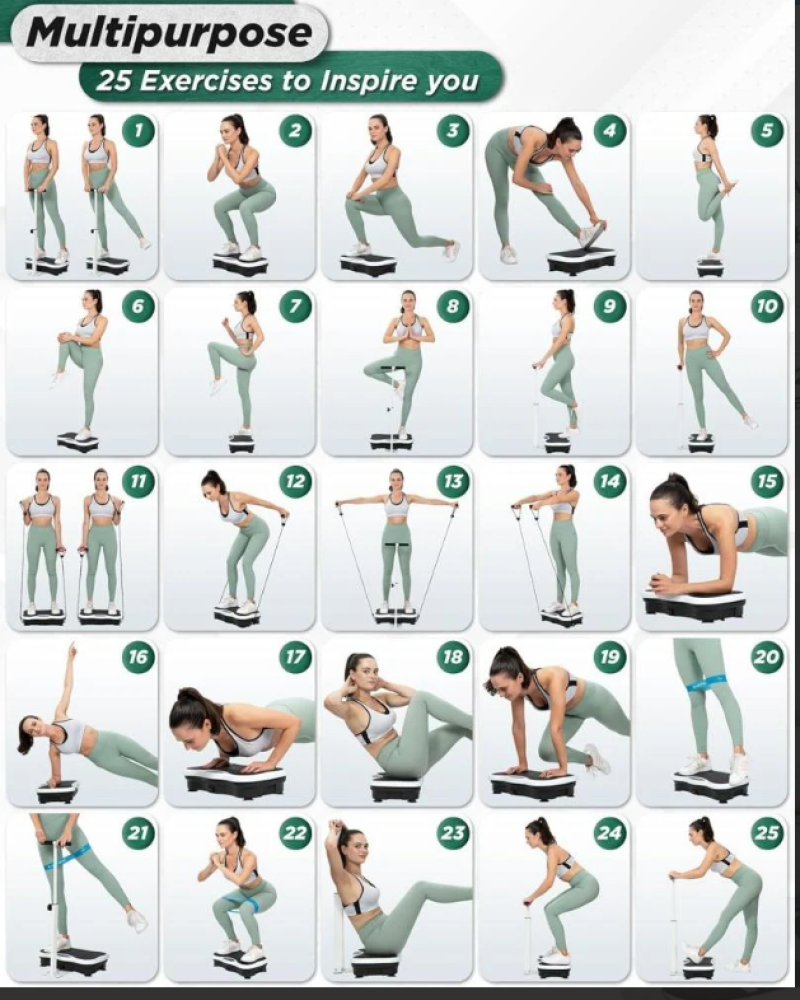 Multipurpose

25 Exercises to Inspire you

1 2 3 4 5 6 7 8 9 10 11 12 13 14 15 16 17 18 19 20 21 22 23 24 25