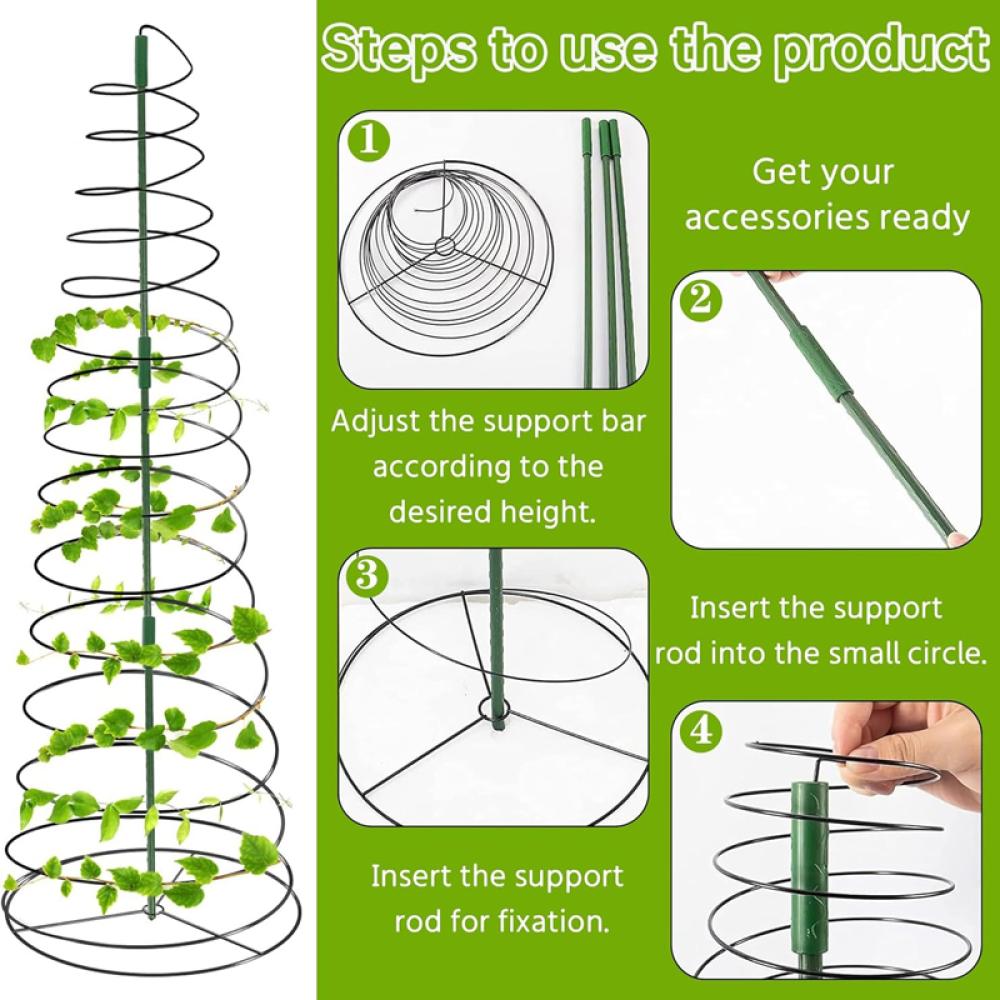 Steps to use the product

1

Get your accessories ready

2

Adjust the support bar according to the desired height.

3

Insert the support rod into the small circle.

4

Insert the support rod for fixation.