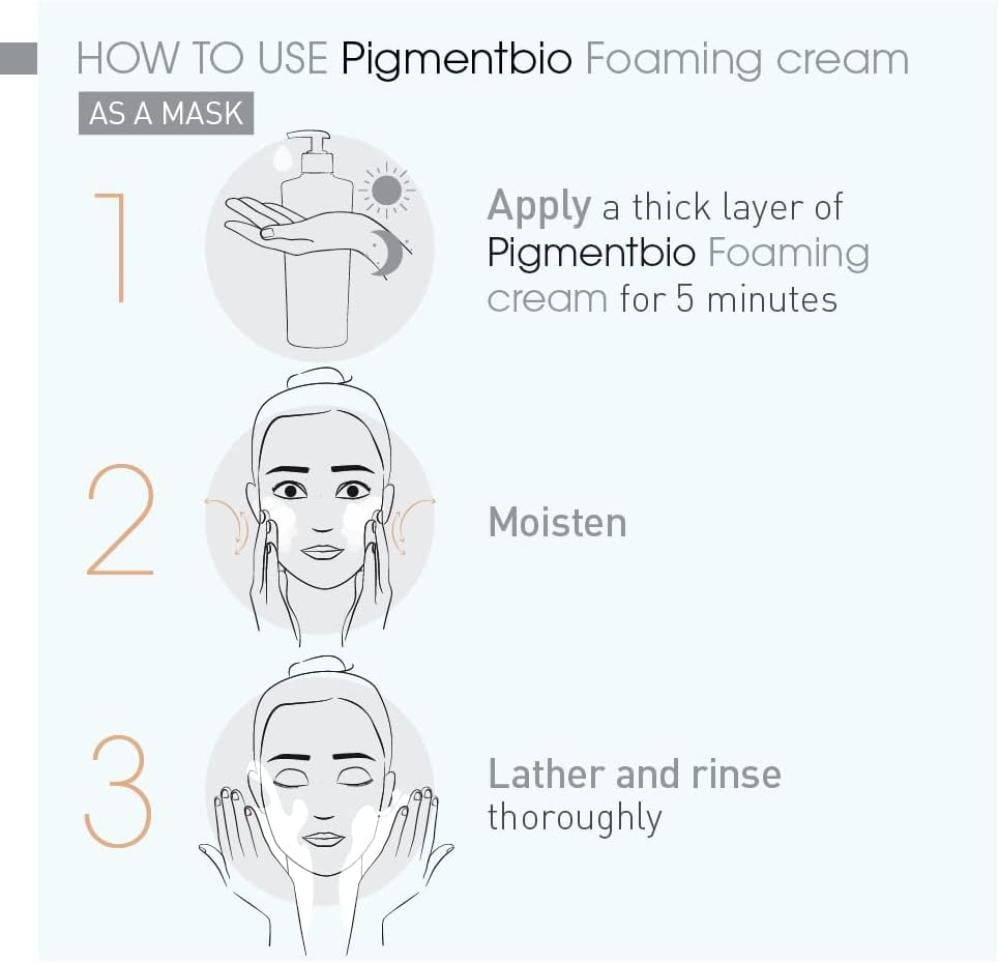 HOW TO USE Pigmentbio Foaming cream

AS A MASK

1

Apply a thick layer of Pigmentbio Foaming cream for 5 minutes

2

Moisten

3

Lather and rinse thoroughly