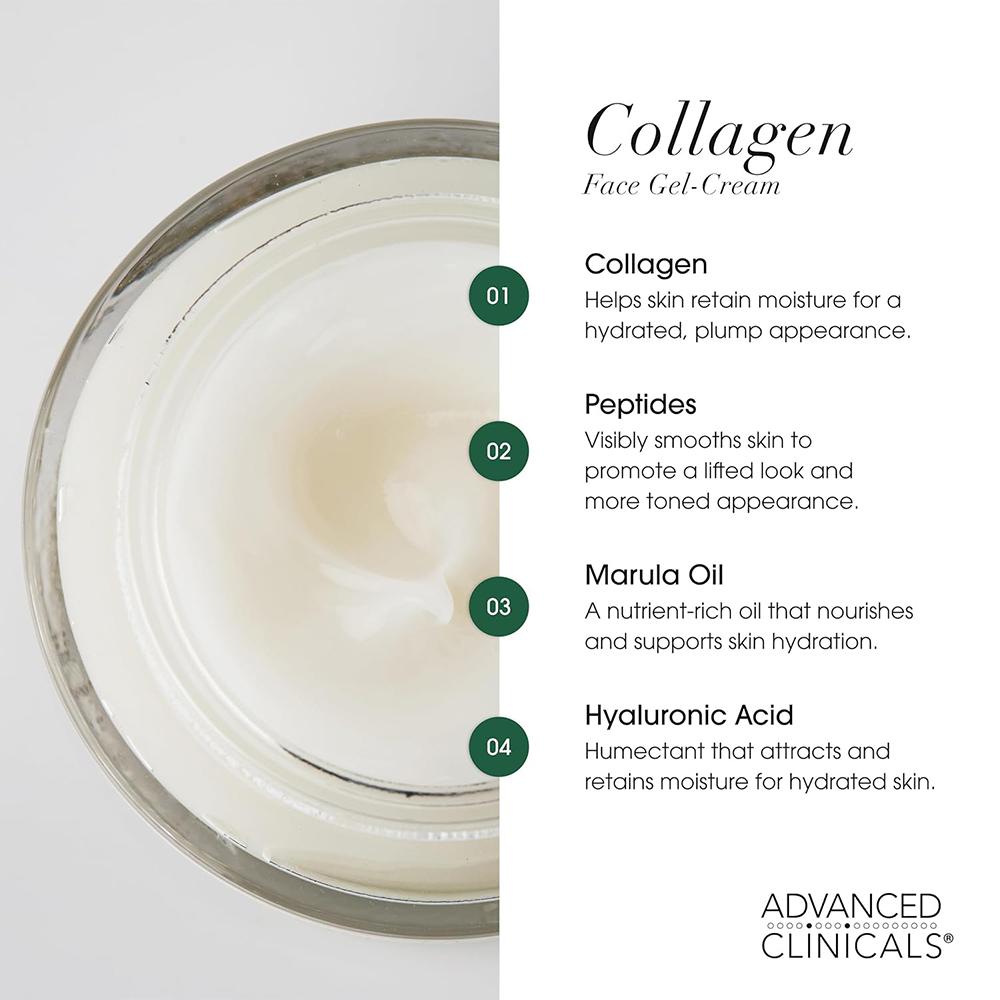 Collagen
Face Gel-Cream

01
Collagen
Helps skin retain moisture for a hydrated, plump appearance.

02
Peptides
Visibly smooths skin to promote a lifted look and more toned appearance.

03
Marula Oil
A nutrient-rich oil that nourishes and supports skin hydration.

04
Hyaluronic Acid
Humectant that attracts and retains moisture for hydrated skin.

ADVANCED
CLINICALS®