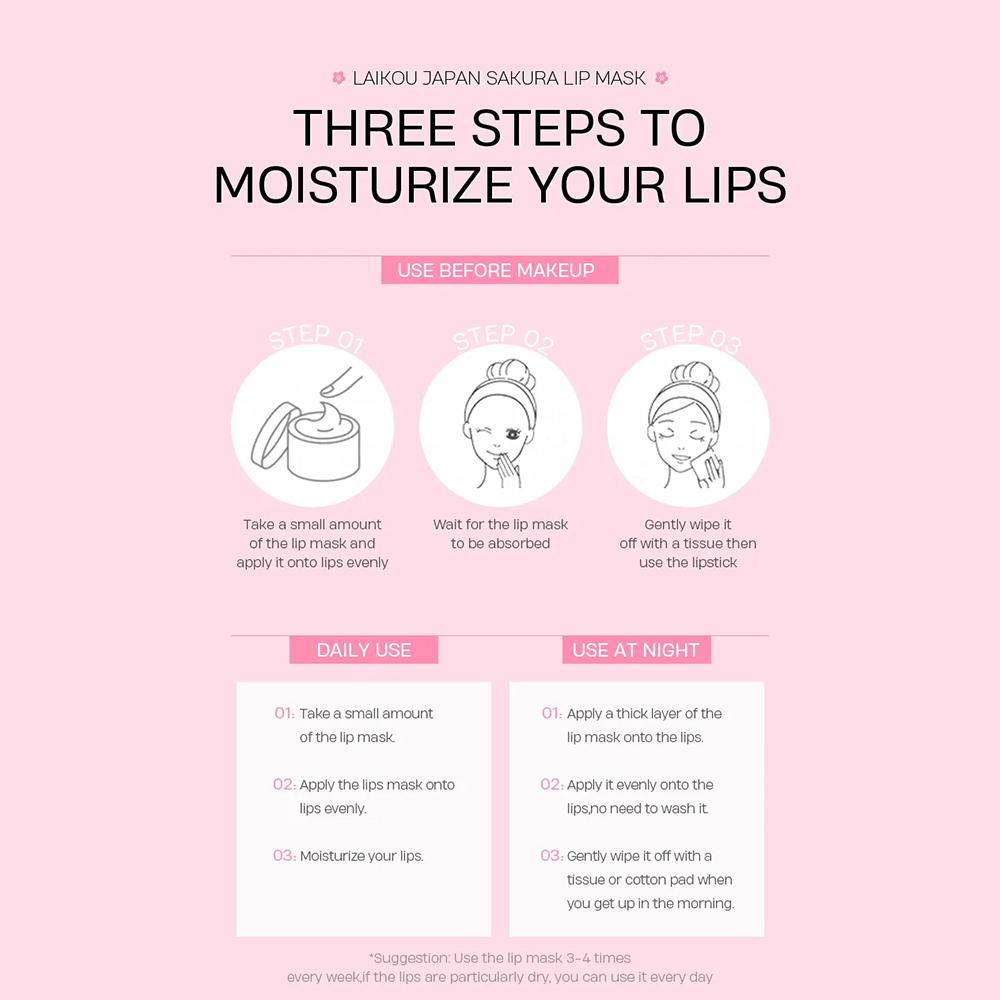 LAIKOU JAPAN SAKURA LIP MASK

THREE STEPS TO MOISTURIZE YOUR LIPS

USE BEFORE MAKEUP

STEP 01

Take a small amount of the lip mask and apply it onto lips evenly

STEP 02

Wait for the lip mask to be absorbed

STEP 03

Gently wipe it off with a tissue then use the lipstick

DAILY USE

01: Take a small amount of the lip mask.

02: Apply the lips mask onto lips evenly.

03: Moisturize your lips.

USE AT NIGHT

01: Apply a thick layer of the lip mask onto the lips.

02: Apply it evenly onto the lips,no need to wash it.

03: Gently wipe it off with a tissue or cotton pad when you get up in the morning.

*Suggestion: Use the lip mask 3-4 times every week,if the lips are particularly dry, you can use it every day