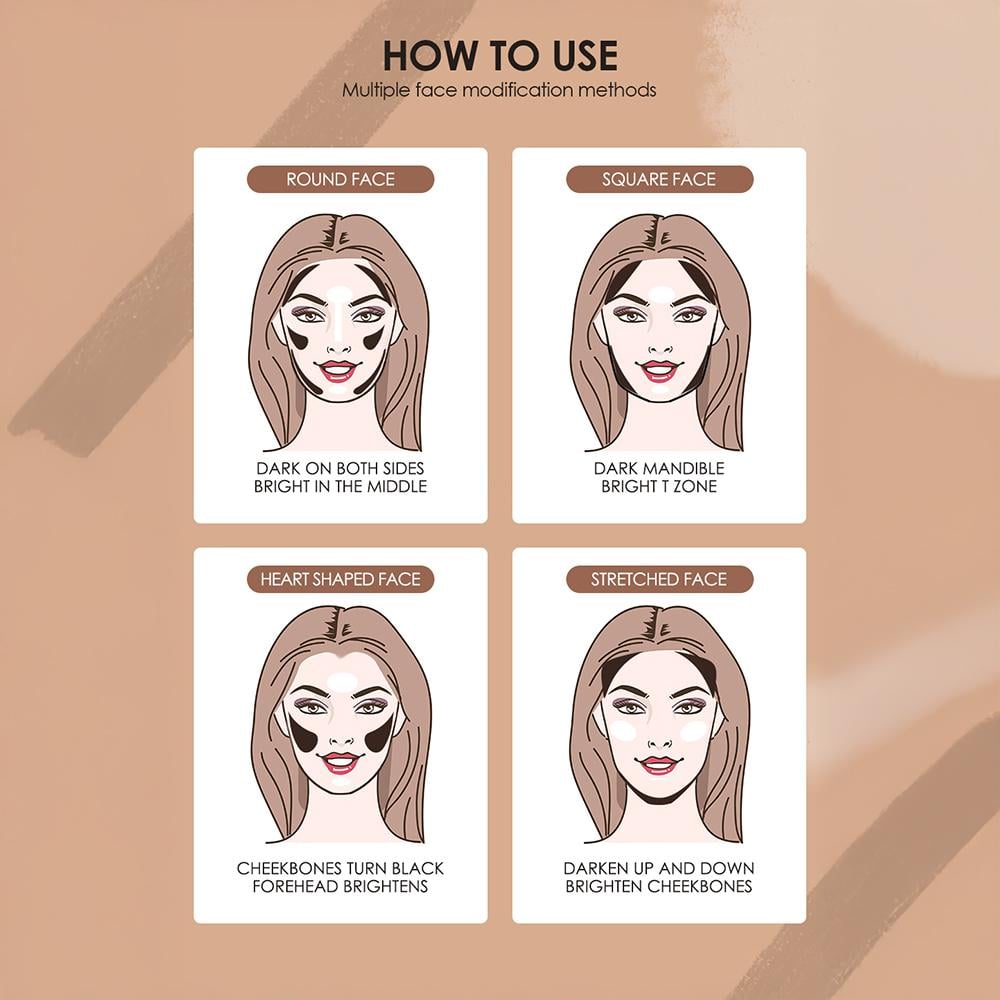 HOW TO USE
Multiple face modification methods

ROUND FACE
DARK ON BOTH SIDES
BRIGHT IN THE MIDDLE

SQUARE FACE
DARK MANDIBLE
BRIGHT T ZONE

HEART SHAPED FACE
CHEEKBONES TURN BLACK
FOREHEAD BRIGHTENS

STRETCHED FACE
DARKEN UP AND DOWN
BRIGHTEN CHEEKBONES