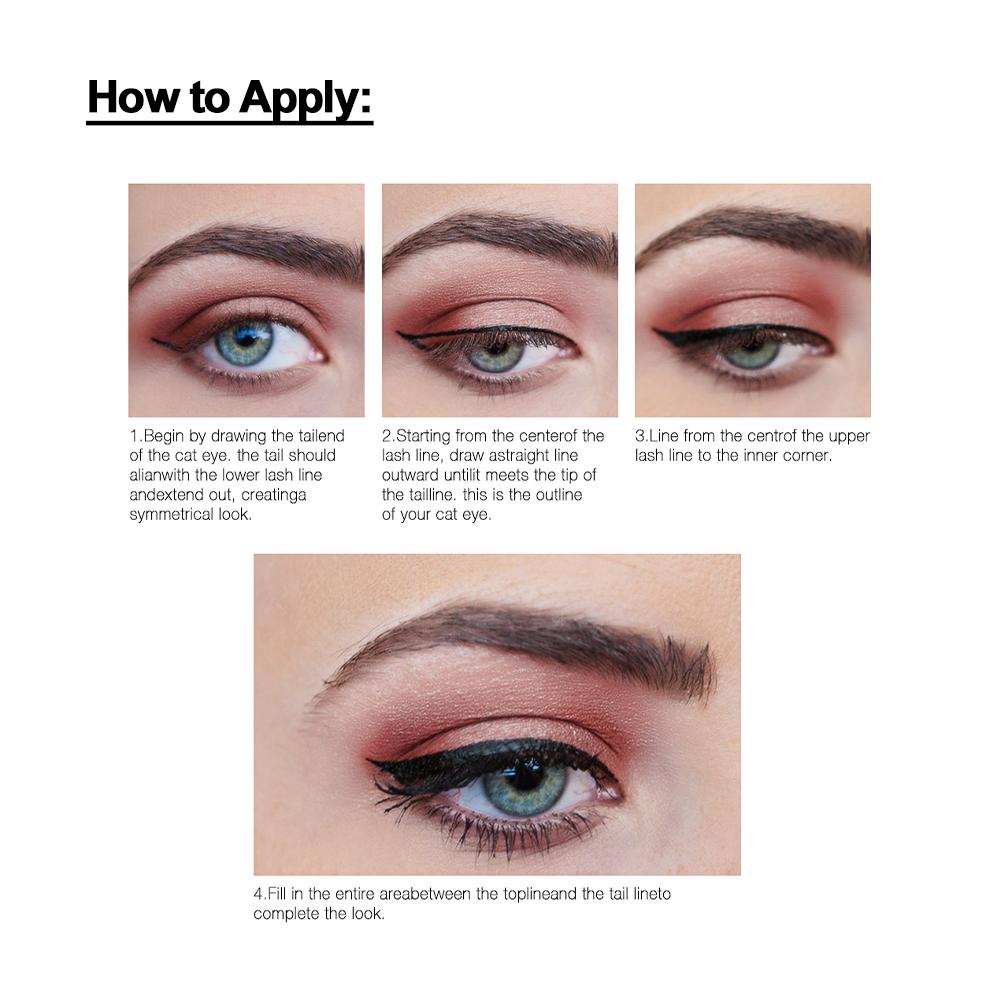 How to Apply:

1.Begin by drawing the tailend of the cat eye. the tail should alianwith the lower lash line andextend out, creatinga symmetrical look.

2.Starting from the centerof the lash line, draw astraight line outward untilit meets the tip of the tailline. this is the outline of your cat eye.

3.Line from the centrof the upper lash line to the inner corner.

4.Fill in the entire areabetween the toplineand the tail lineto complete the look.