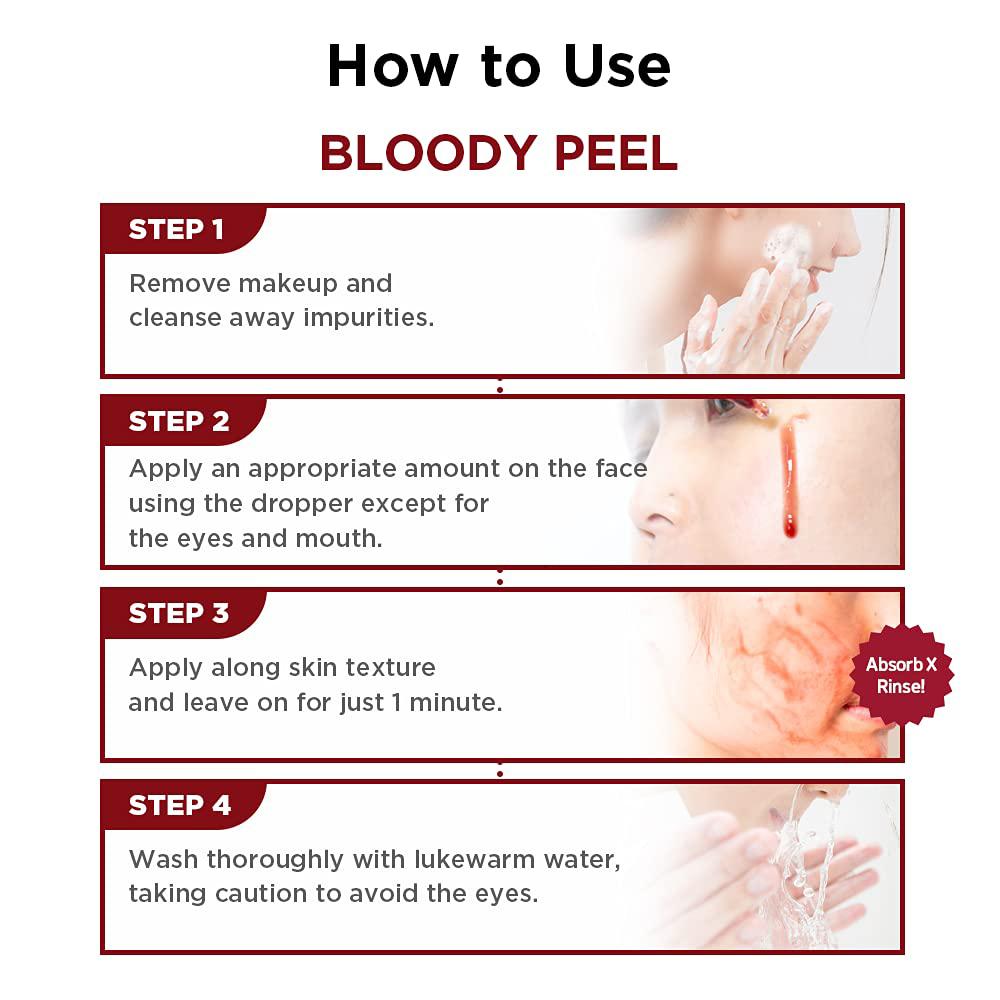 How to Use

BLOODY PEEL

STEP 1

Remove makeup and cleanse away impurities.

STEP 2

Apply an appropriate amount on the face using the dropper except for the eyes and mouth.

STEP 3

Apply along skin texture and leave on for just 1 minute.

Absorb X Rinse!

STEP 4

Wash thoroughly with lukewarm water, taking caution to avoid the eyes.