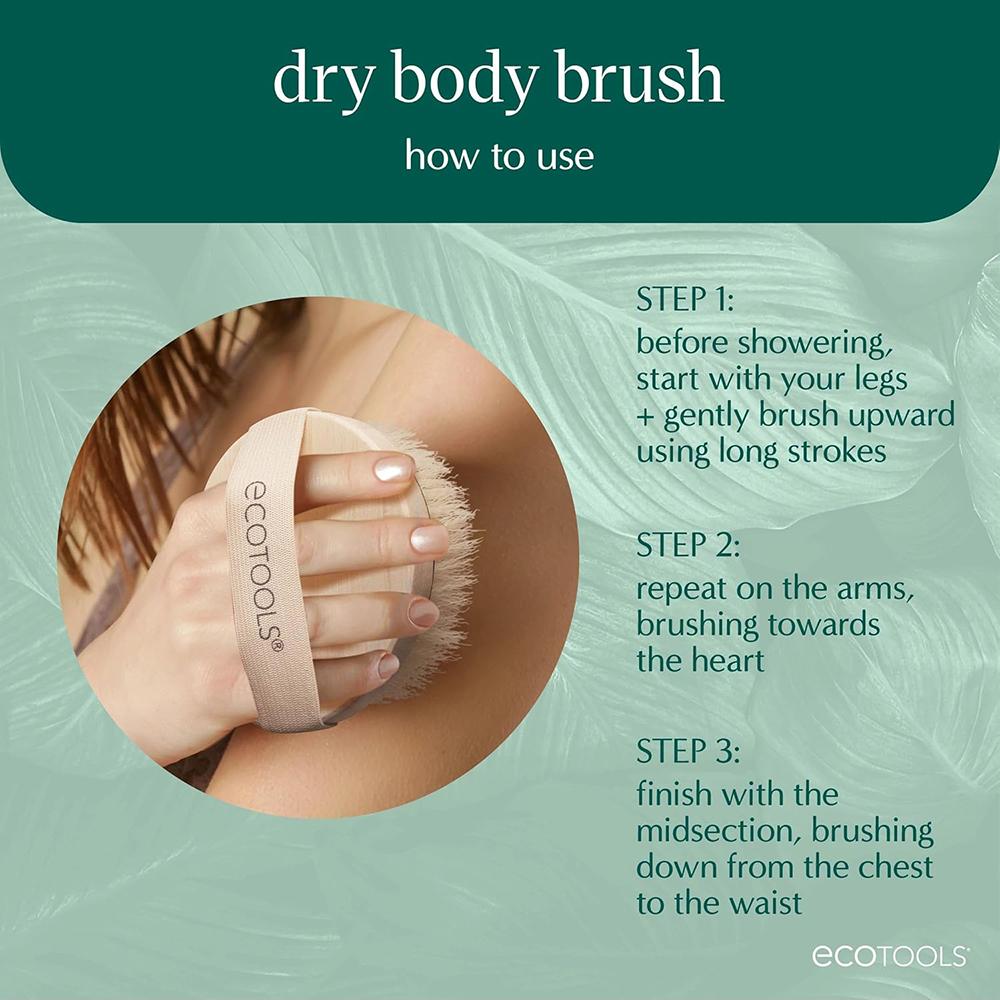 dry body brush

how to use

ecoTOOLS®

STEP 1:
before showering, start with your legs + gently brush upward using long strokes

STEP 2:
repeat on the arms, brushing towards the heart

STEP 3:
finish with the midsection, brushing down from the chest to the waist

ecoTOOLS®