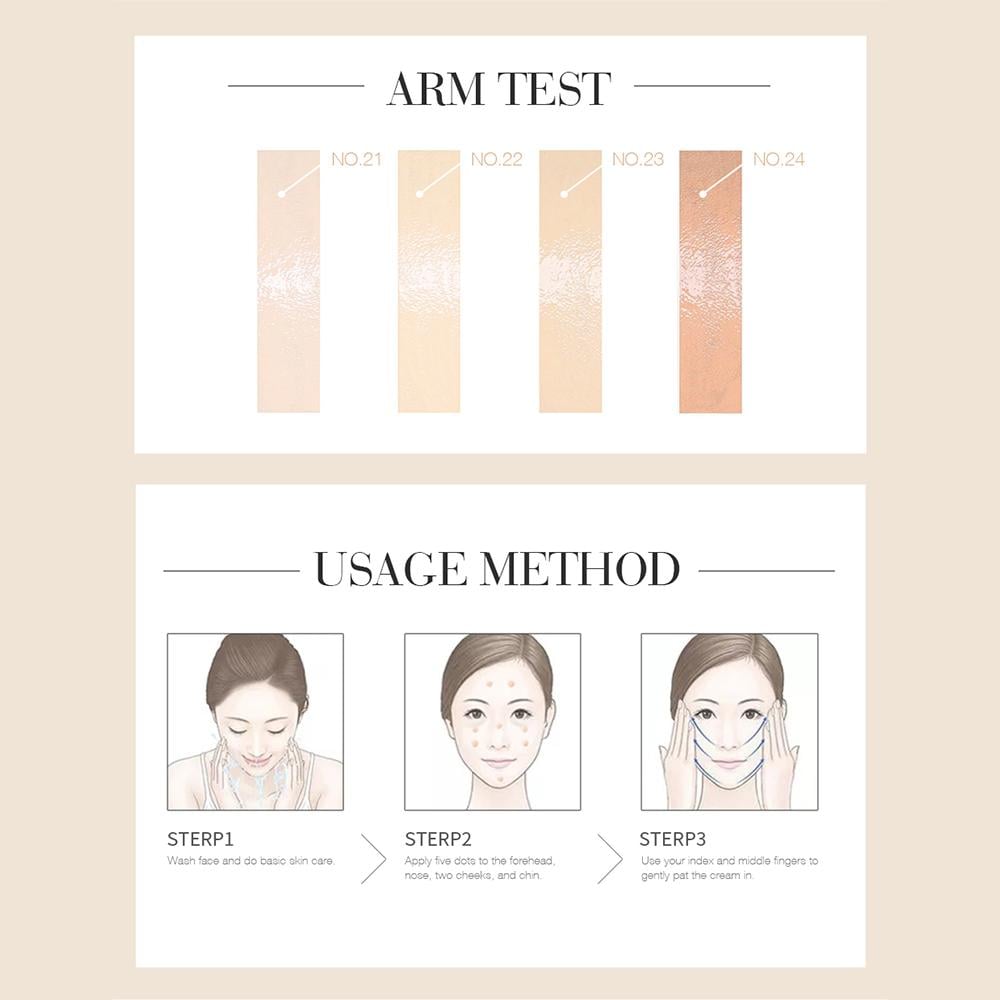 ARM TEST

NO.21

NO.22

NO.23

NO.24

USAGE METHOD

STERP1
Wash face and do basic skin care.

STERP2
Apply five dots to the forehead, nose, two cheeks, and chin.

STERP3
Use your index and middle fingers to gently pat the cream in.