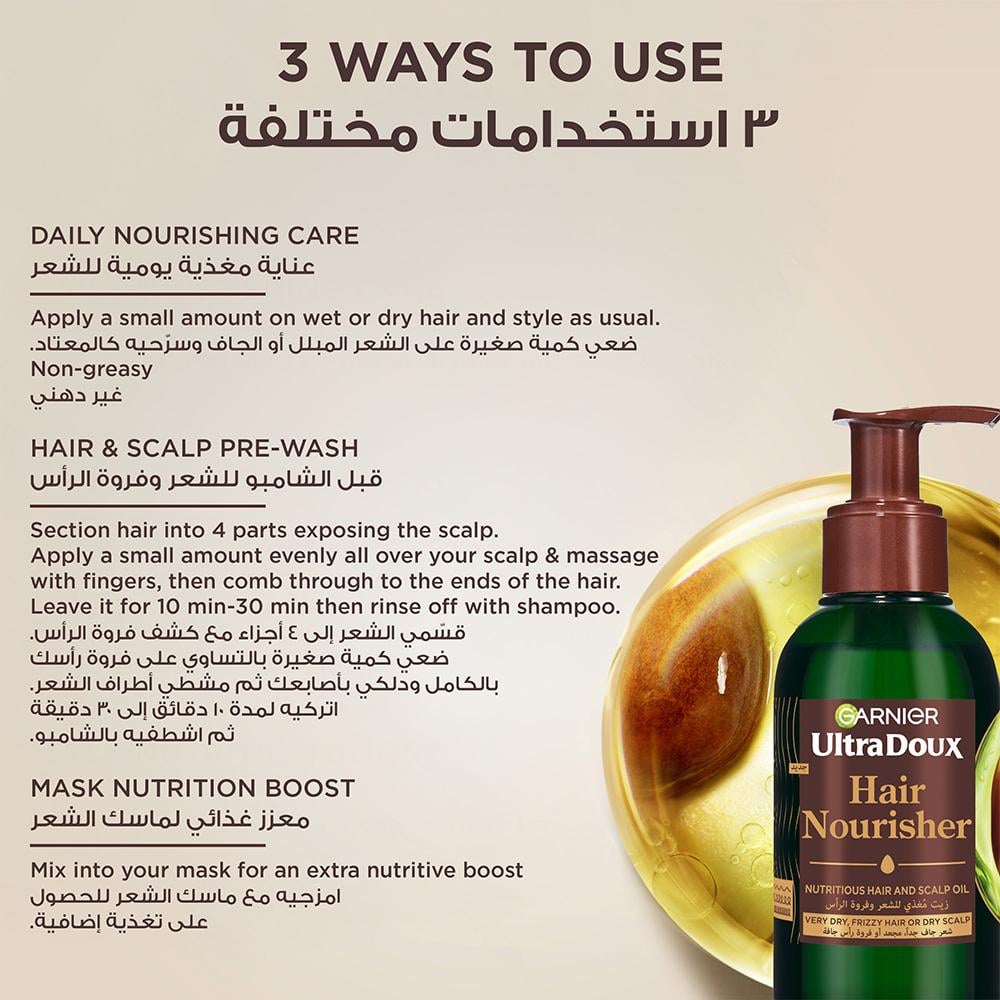 3 WAYS TO USE
٣ استخدامات مختلفة

DAILY NOURISHING CARE
عناية مغذية يومية للشعر

Apply a small amount on wet or dry hair and style as usual.
ضعي كمية صغيرة على الشعر المبلل أو الجاف وسرّحيه كالمعتاد.
Non-greasy
غير دهني

HAIR & SCALP PRE-WASH
قبل الشامبو للشعر وفروة الرأس

Section hair into 4 parts exposing the scalp.
Apply a small amount evenly all over your scalp & massage with fingers, then comb through to the ends of the hair.
Leave it for 10 min-30 min then rinse off with shampoo.
قسّمي الشعر إلى ٤ أجزاء مع كشف فروة الرأس.
ضعي كمية صغيرة بالتساوي على فروة رأسك بالكامل ودلكي بأصابعك ثم مشطي أطراف الشعر.
اتركيه لمدة ١٠ دقائق إلى ٣٠ دقيقة ثم اشطفيه بالشامبو.

MASK NUTRITION BOOST
معزز غذائي لماسك الشعر

Mix into your mask for an extra nutritive boost
امزجيه مع ماسك الشعر للحصول على تغذية إضافية.

GARNIER
UltraDoux
جديد
Hair Nourisher
NUTRITIOUS HAIR AND SCALP OIL
زيت مُغذي للشعر وفروة الرأس
VERY DRY, FRIZZY HAIR OR DRY SCALP
شعر جاف جداً، مجعد أو فروة رأس جافة