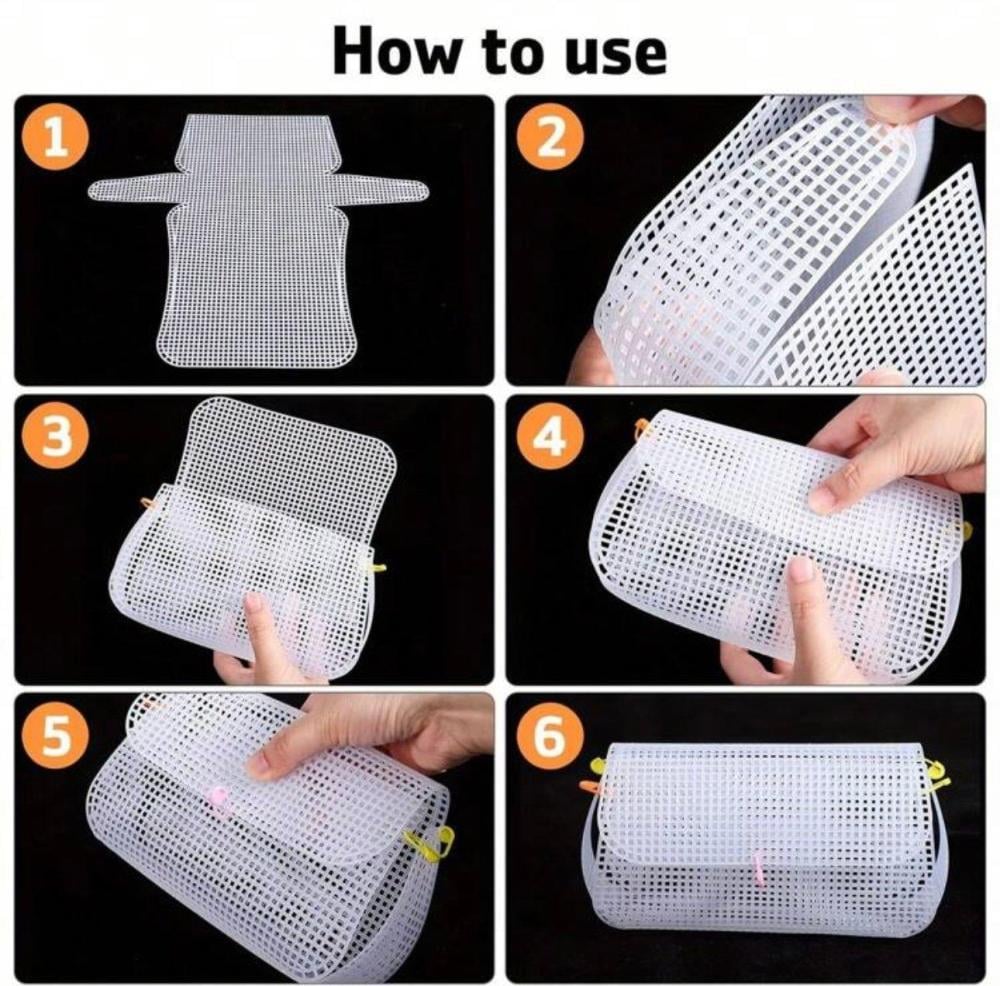 How to use

1

2

3

4

5

6