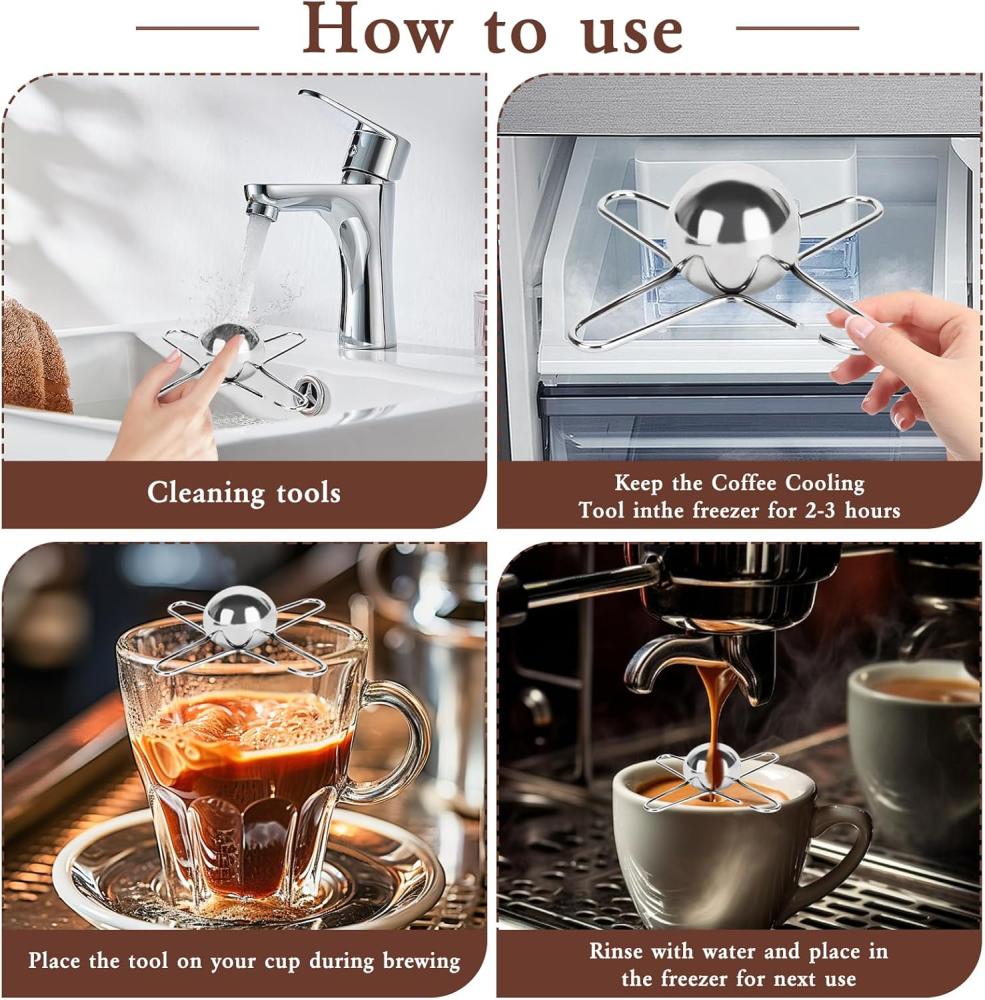 How to use

Cleaning tools

Keep the Coffee Cooling Tool inthe freezer for 2-3 hours

Place the tool on your cup during brewing

Rinse with water and place in the freezer for next use