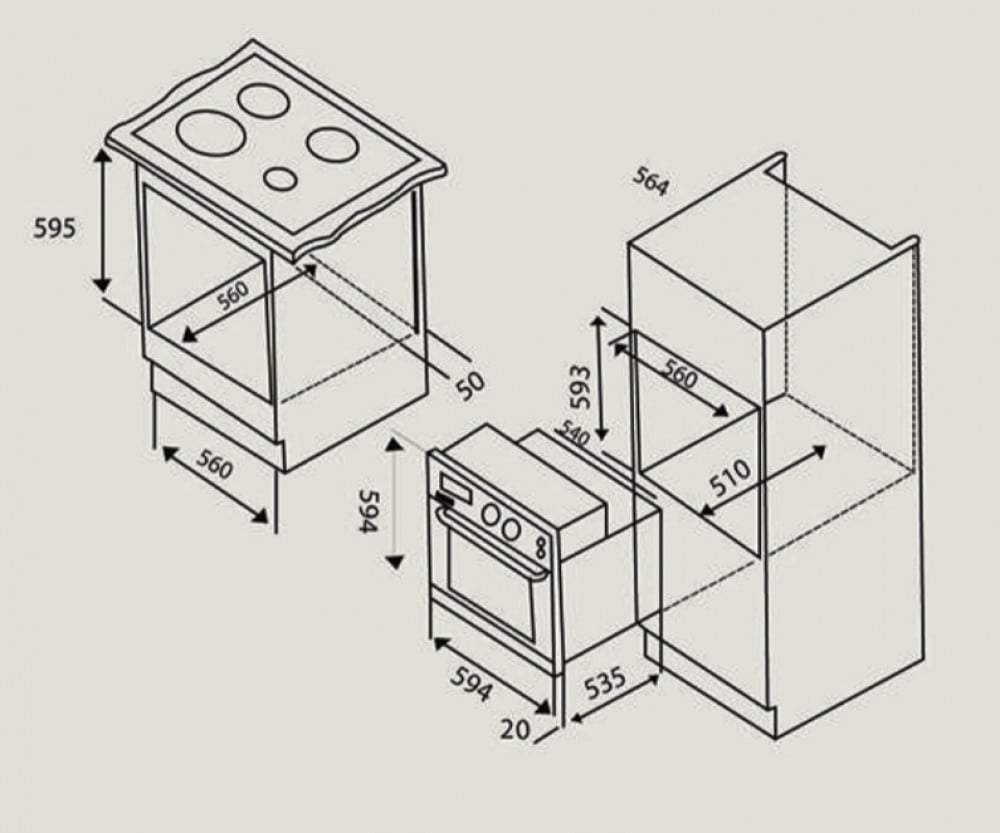 595
560
50
560
564
593
560
540
510
594
594
535
20