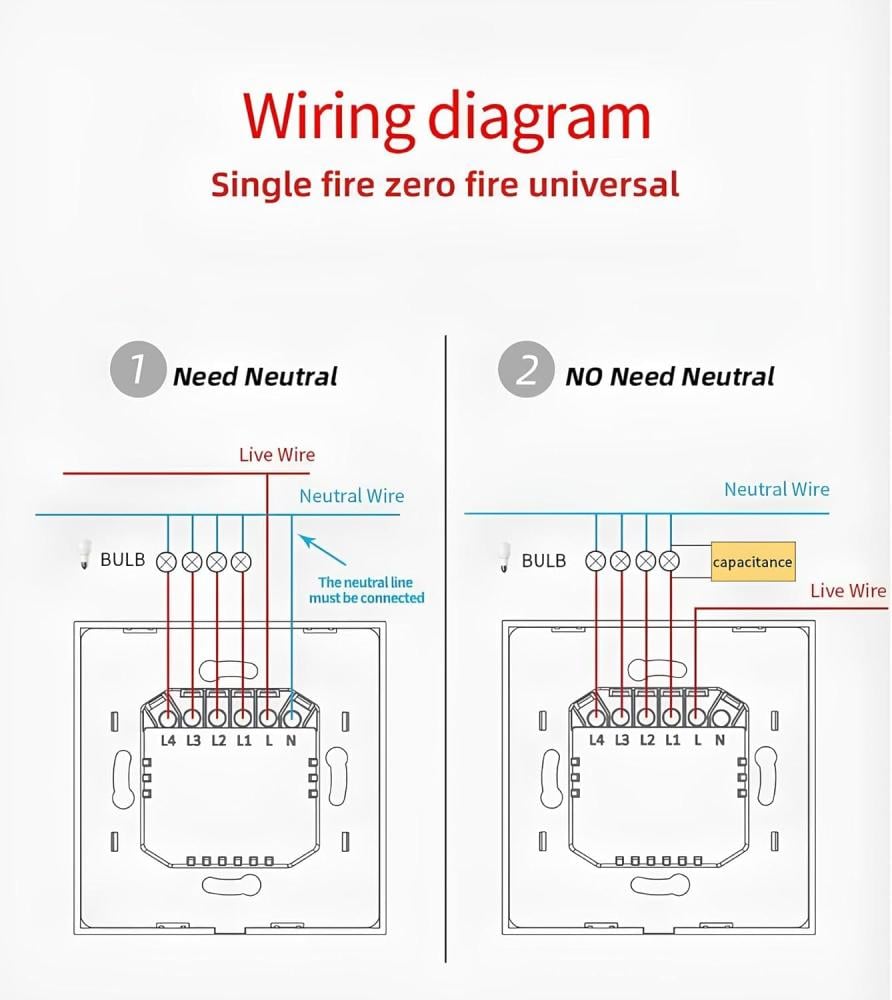 Wiring diagram
Single fire zero fire universal

1 Need Neutral

Live Wire
Neutral Wire
BULB
The neutral line must be connected
L4 L3 L2 L1 L N

2 NO Need Neutral

Neutral Wire
BULB
capacitance
Live Wire
L4 L3 L2 L1 L N