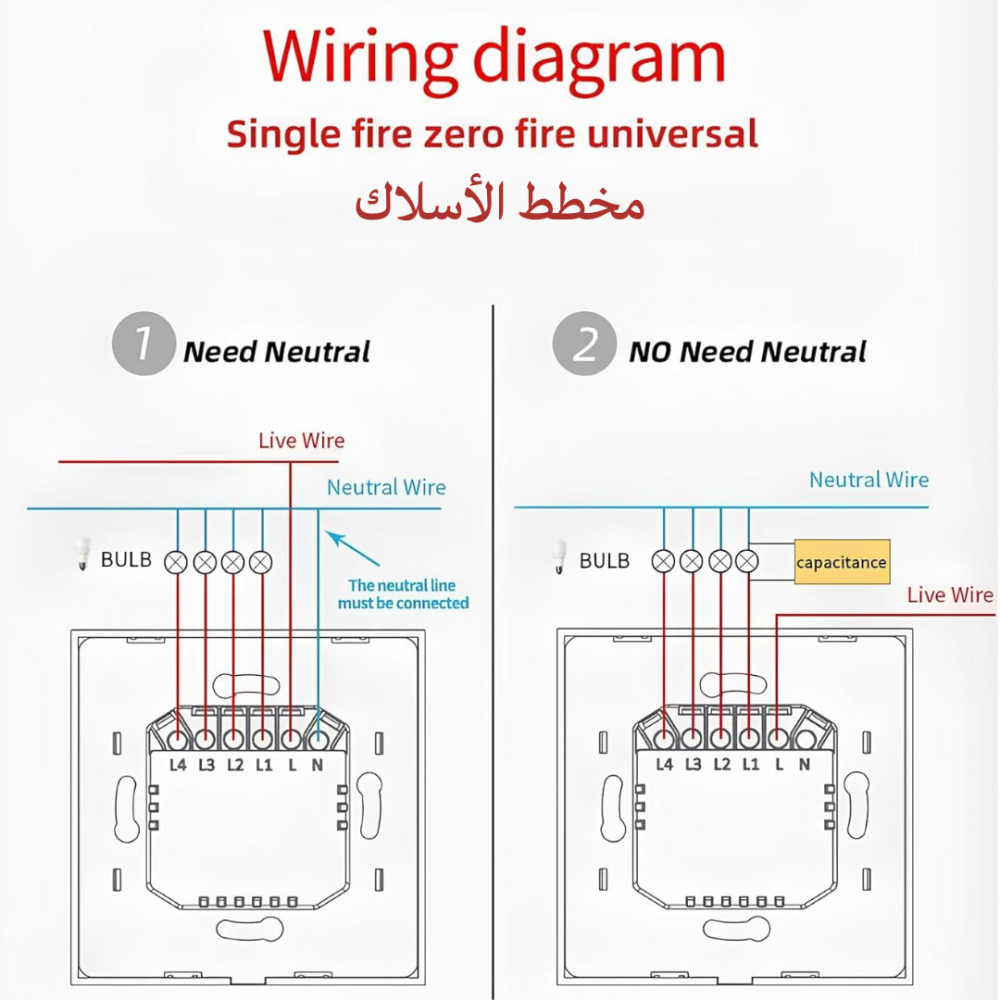 Wiring diagram
Single fire zero fire universal
مخطط الأسلاك

1 Need Neutral

Live Wire
Neutral Wire
BULB
The neutral line must be connected
L4 L3 L2 L1 L N

2 NO Need Neutral

Neutral Wire
BULB
capacitance
Live Wire
L4 L3 L2 L1 L N