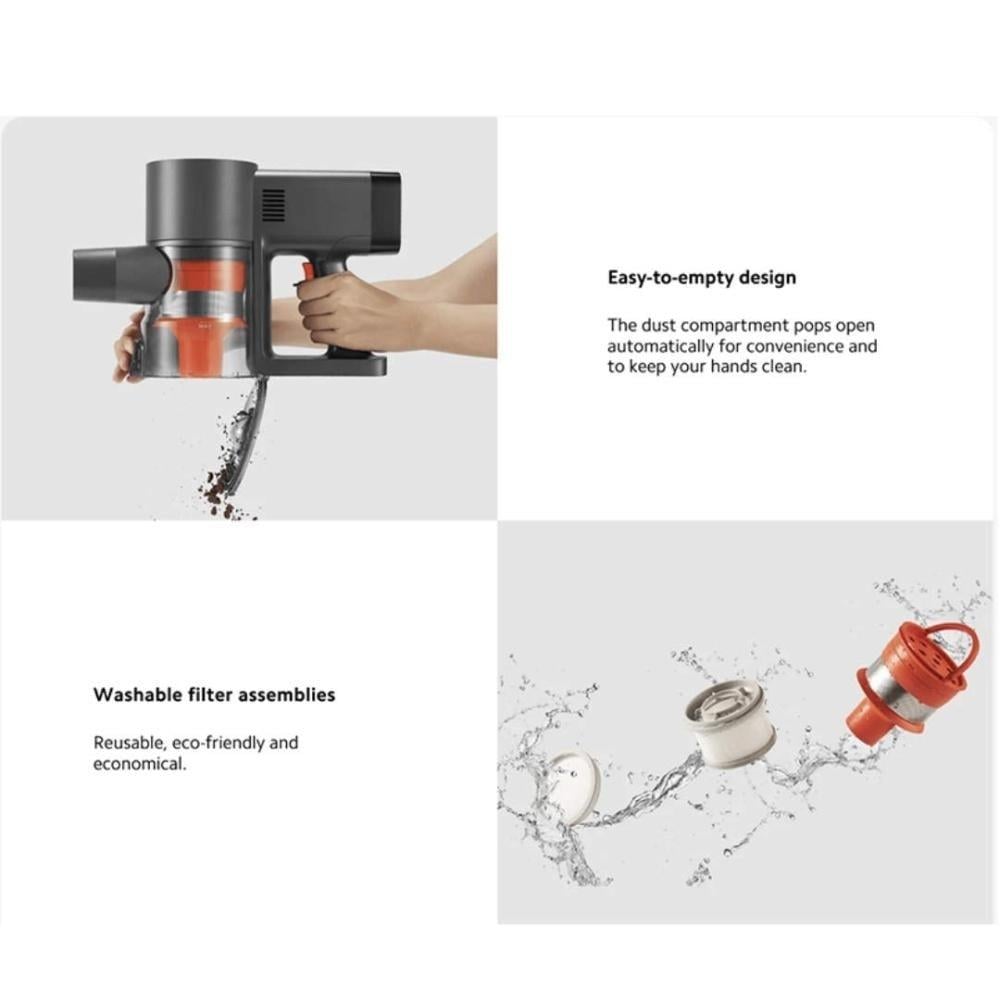 Easy-to-empty design

The dust compartment pops open automatically for convenience and to keep your hands clean.

Washable filter assemblies

Reusable, eco-friendly and economical.