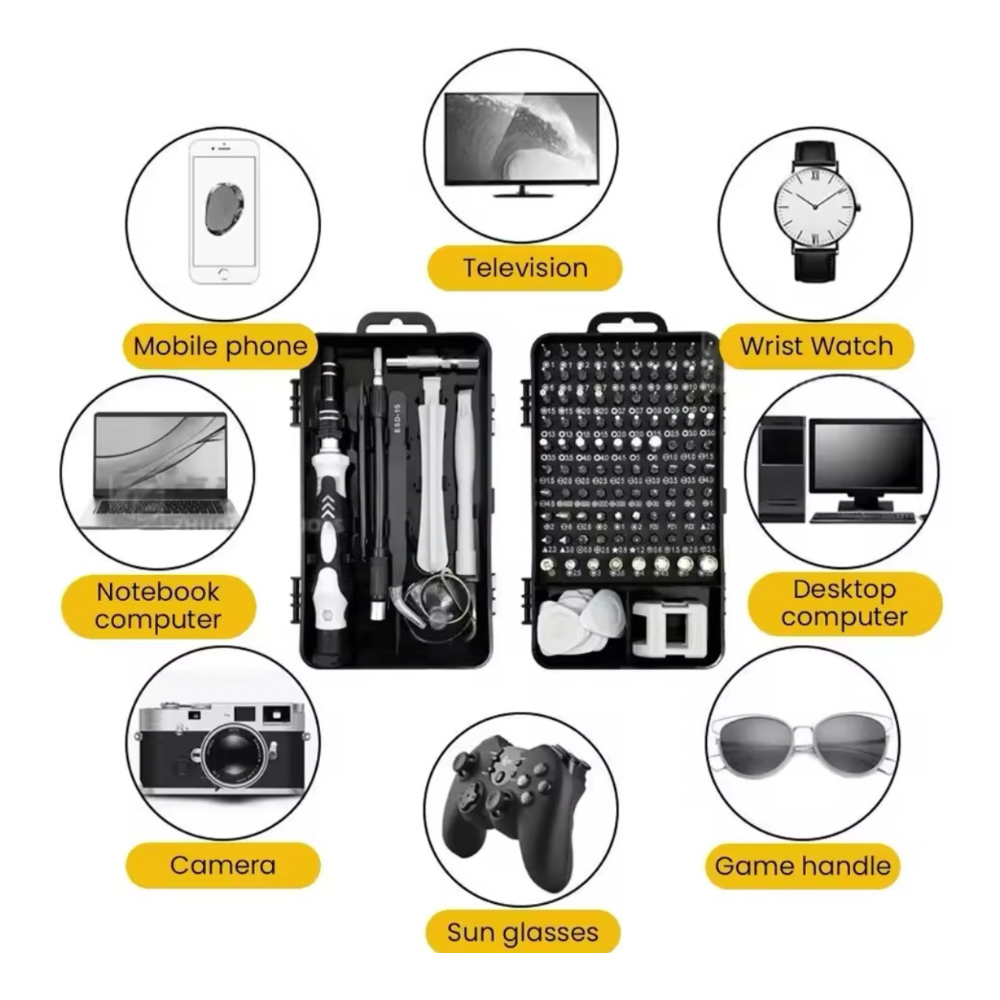 Television

Mobile phone

Wrist Watch

ESD-15

Notebook computer

Desktop computer

Camera

Game handle

Sun glasses