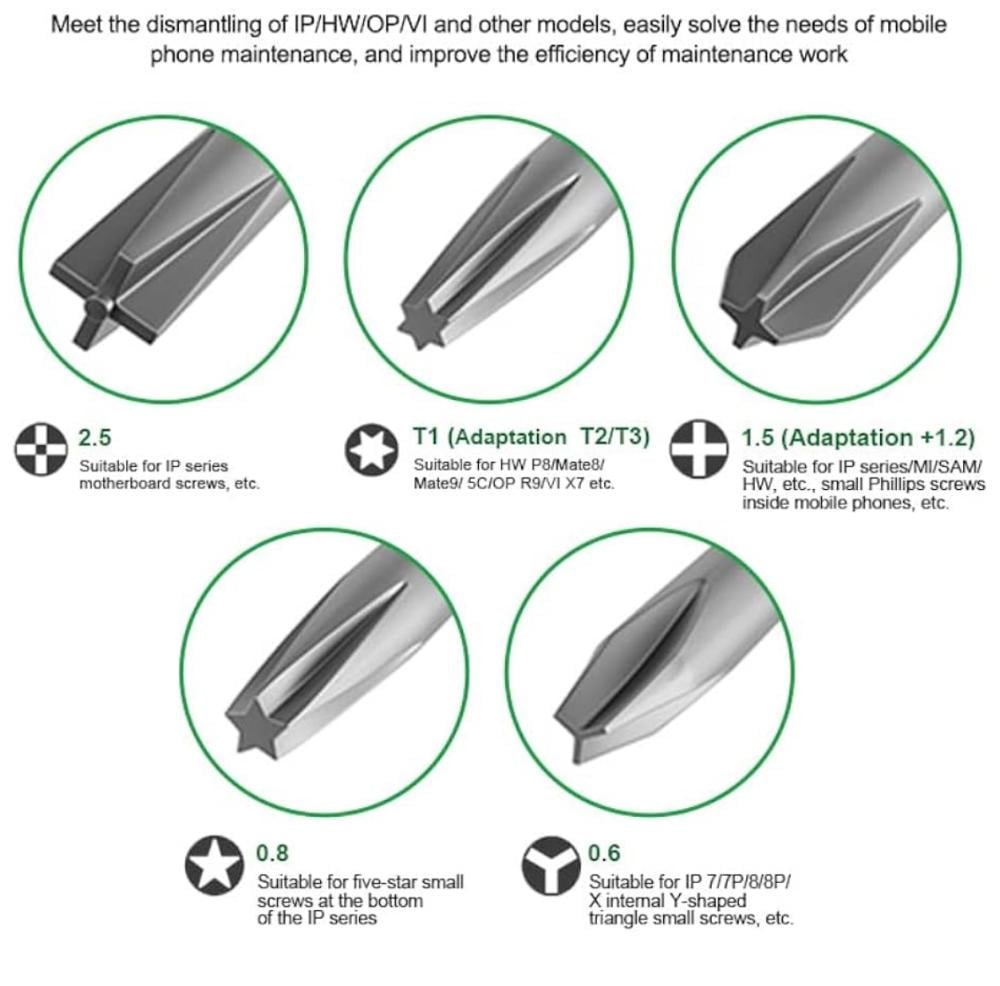 Meet the dismantling of IP/HW/OP/VI and other models, easily solve the needs of mobile phone maintenance, and improve the efficiency of maintenance work

2.5
Suitable for IP series motherboard screws, etc.

T1 (Adaptation T2/T3)
Suitable for HW P8/Mate8/ Mate9/ 5C/OP R9/VI X7 etc.

1.5 (Adaptation +1.2)
Suitable for IP series/MI/SAM/ HW, etc., small Phillips screws inside mobile phones, etc.

0.8
Suitable for five-star small screws at the bottom of the IP series

0.6
Suitable for IP 7/7P/8/8P/ X internal Y-shaped triangle small screws, etc.