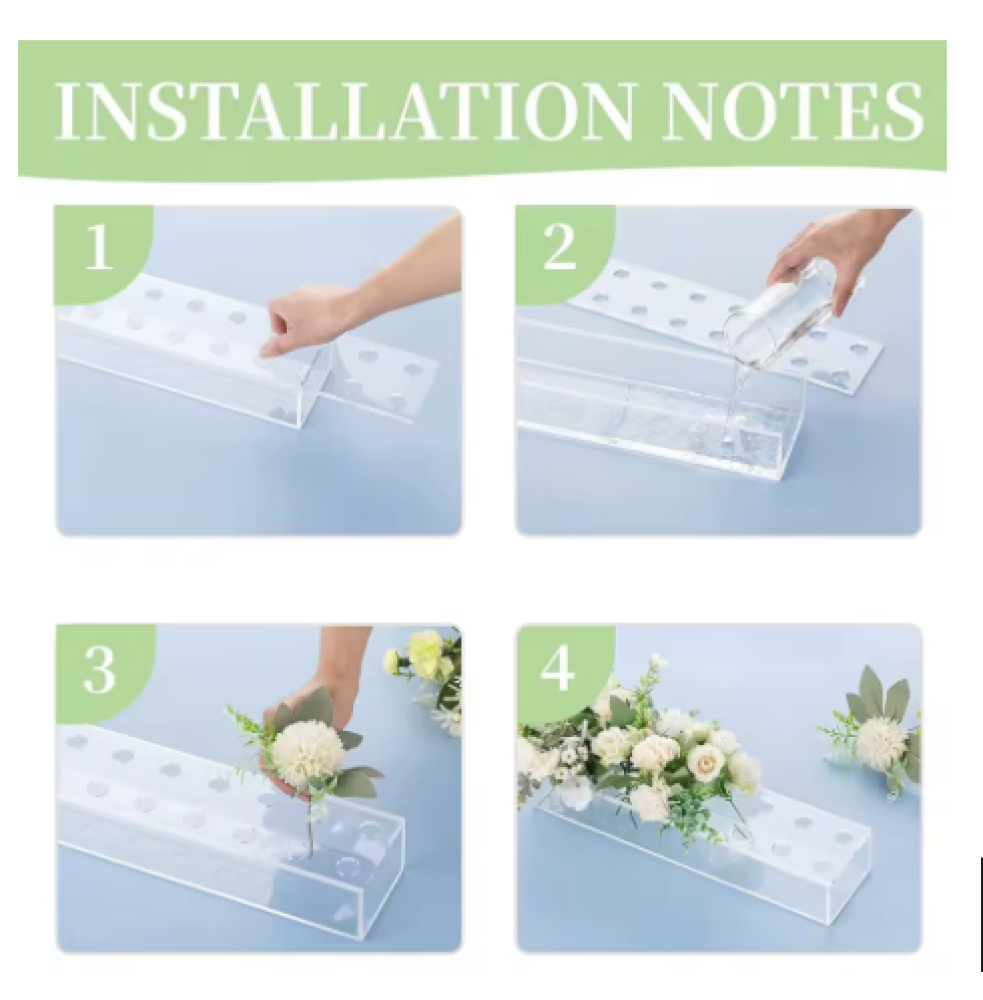 INSTALLATION NOTES

1

2

3

4