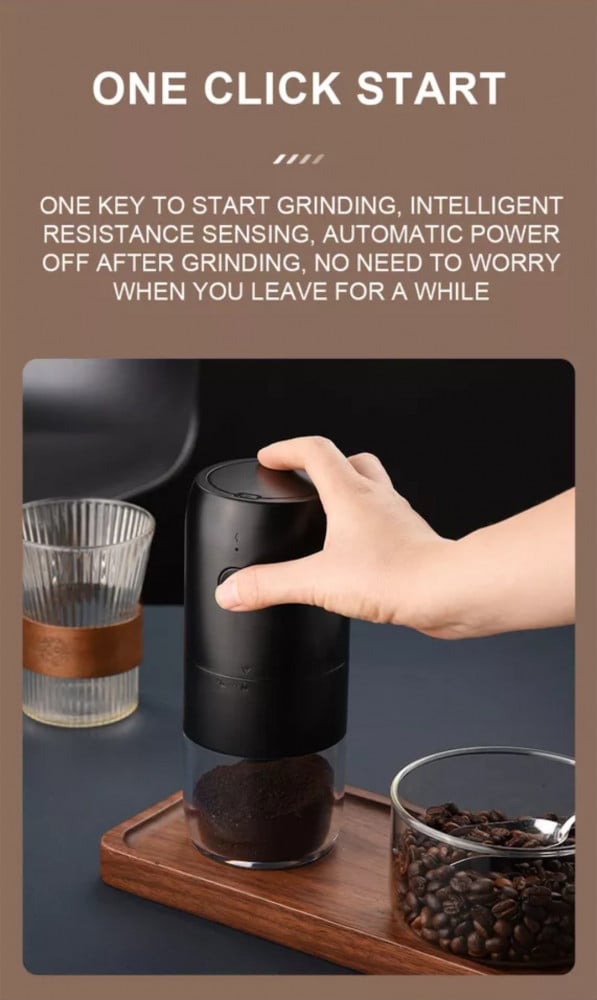 ONE CLICK START

ONE KEY TO START GRINDING, INTELLIGENT RESISTANCE SENSING, AUTOMATIC POWER OFF AFTER GRINDING, NO NEED TO WORRY WHEN YOU LEAVE FOR A WHILE