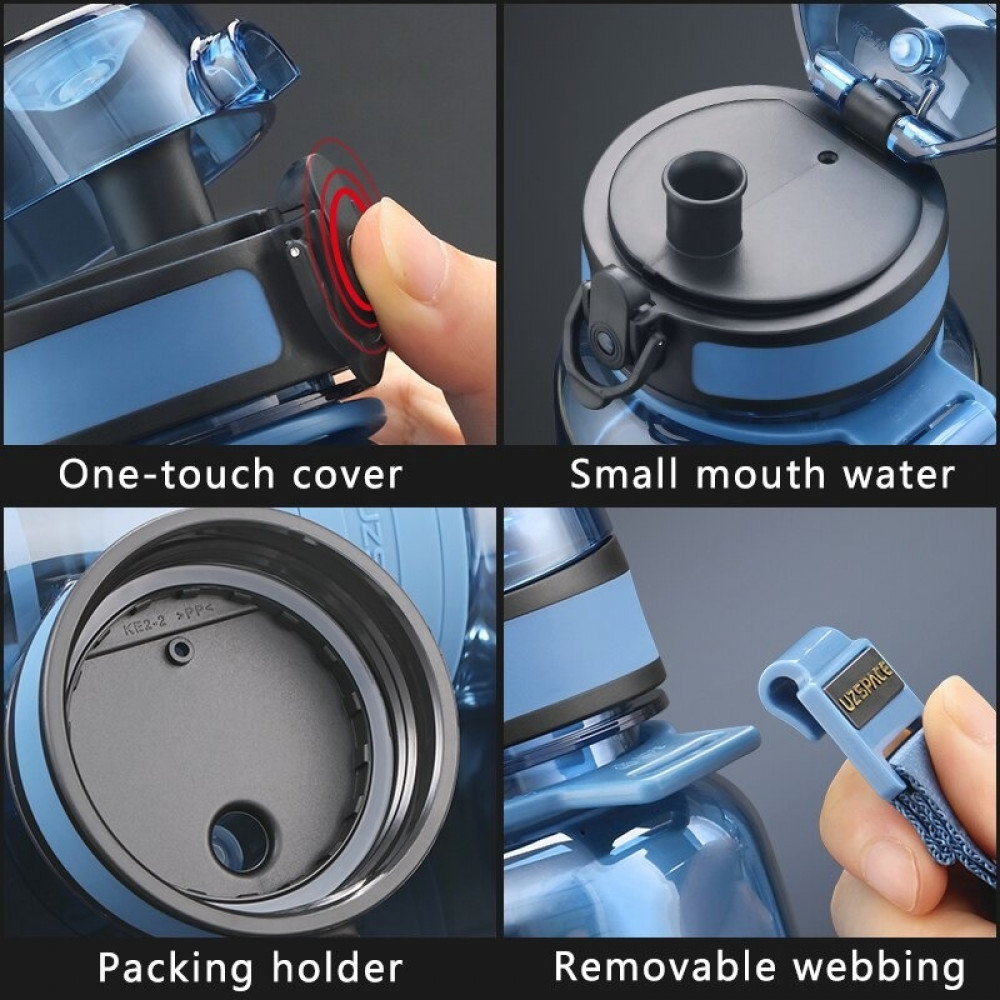 One-touch cover

Small mouth water

KE2-2 >PP<

Packing holder

UZSPACE

Removable webbing