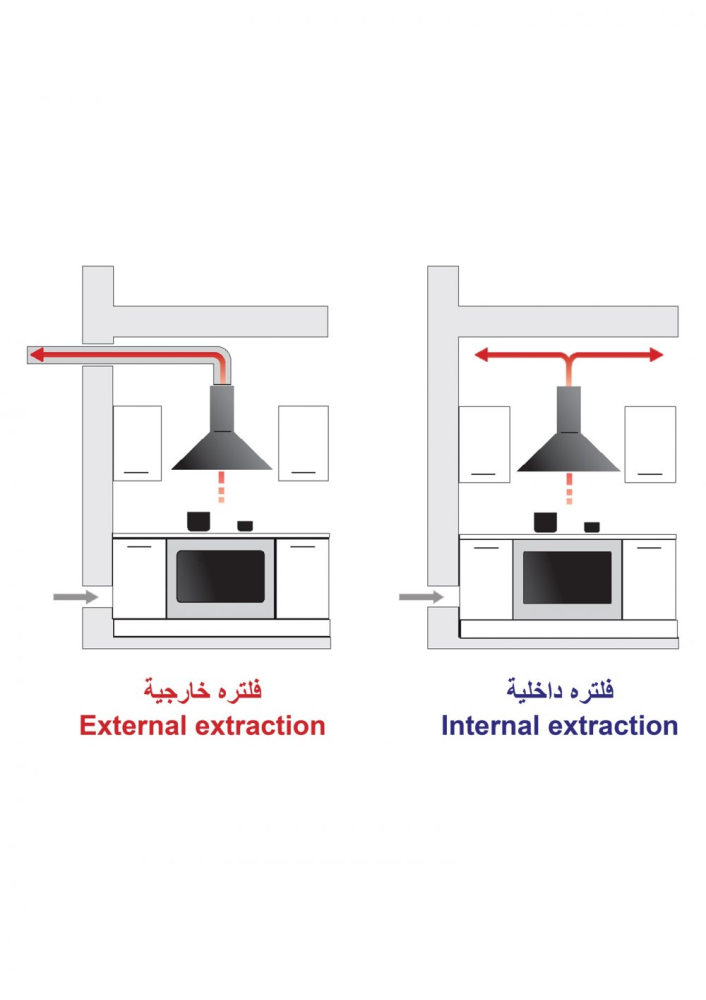 فلتره خارجية
External extraction

فلتره داخلية
Internal extraction