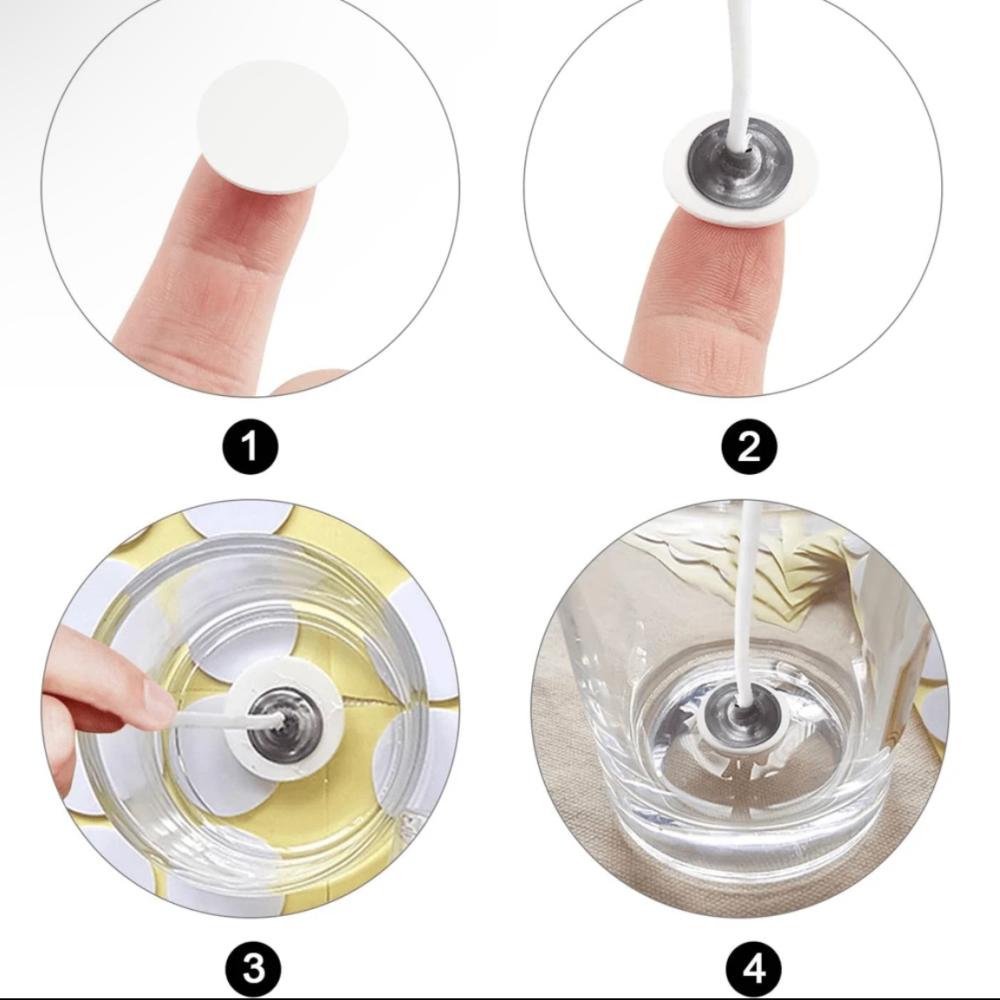 1

2

3

4