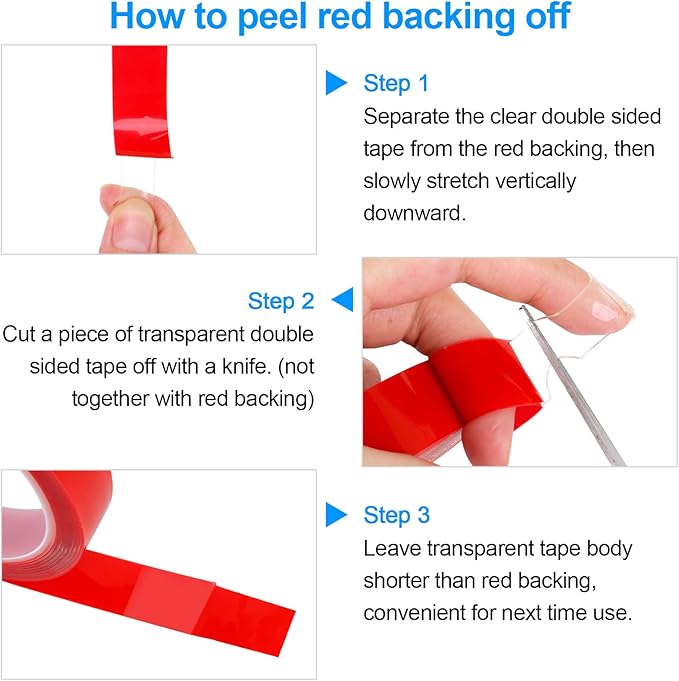 How to peel red backing off

Step 1
Separate the clear double sided tape from the red backing, then slowly stretch vertically downward.

Step 2
Cut a piece of transparent double sided tape off with a knife. (not together with red backing)

Step 3
Leave transparent tape body shorter than red backing, convenient for next time use.