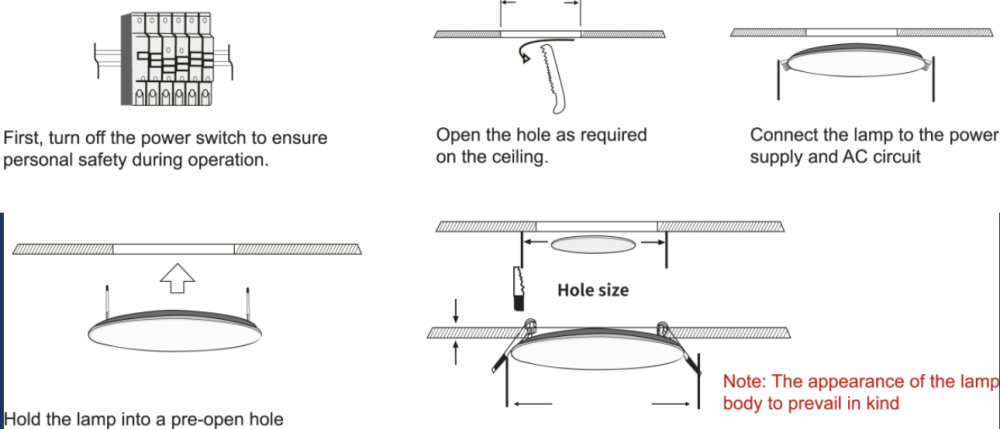 First, turn off the power switch to ensure personal safety during operation.

Open the hole as required on the ceiling.

Connect the lamp to the power supply and AC circuit

Hold the lamp into a pre-open hole

Hole size

Note: The appearance of the lamp body to prevail in kind