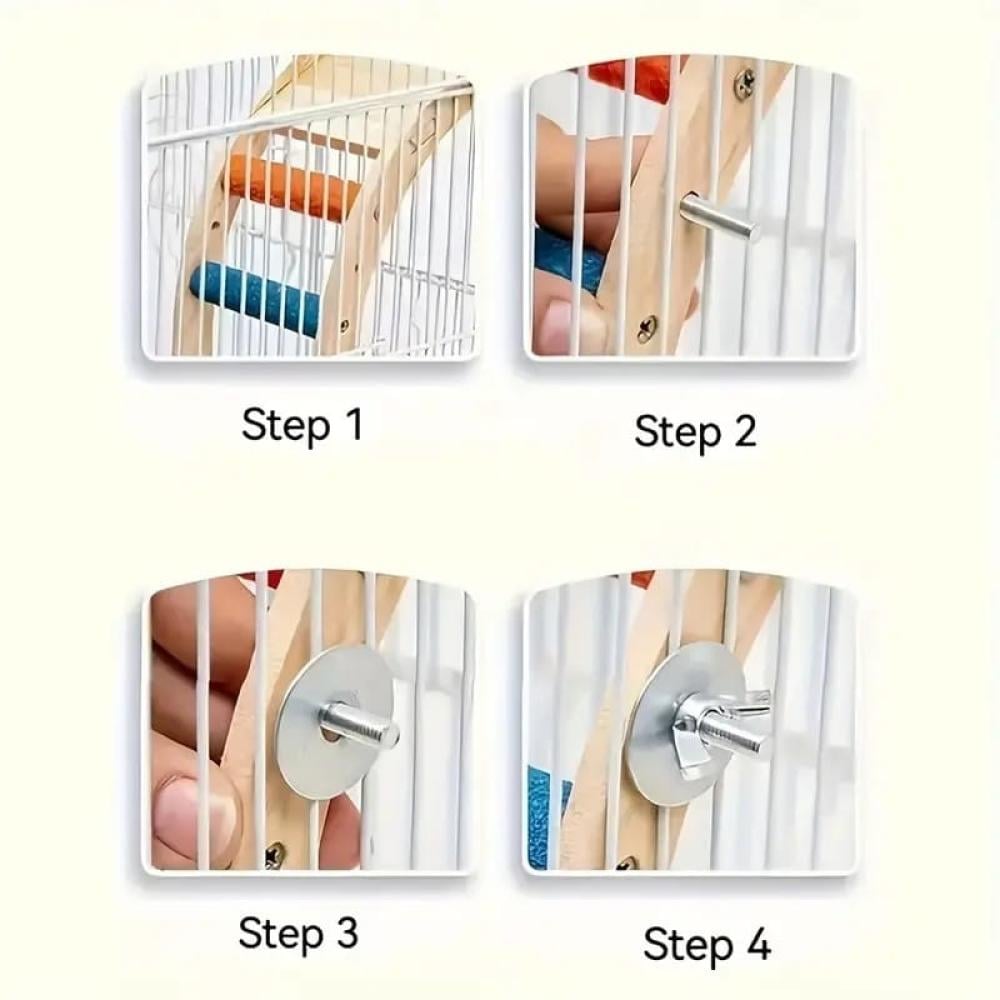 Step 1

Step 2

Step 3

Step 4