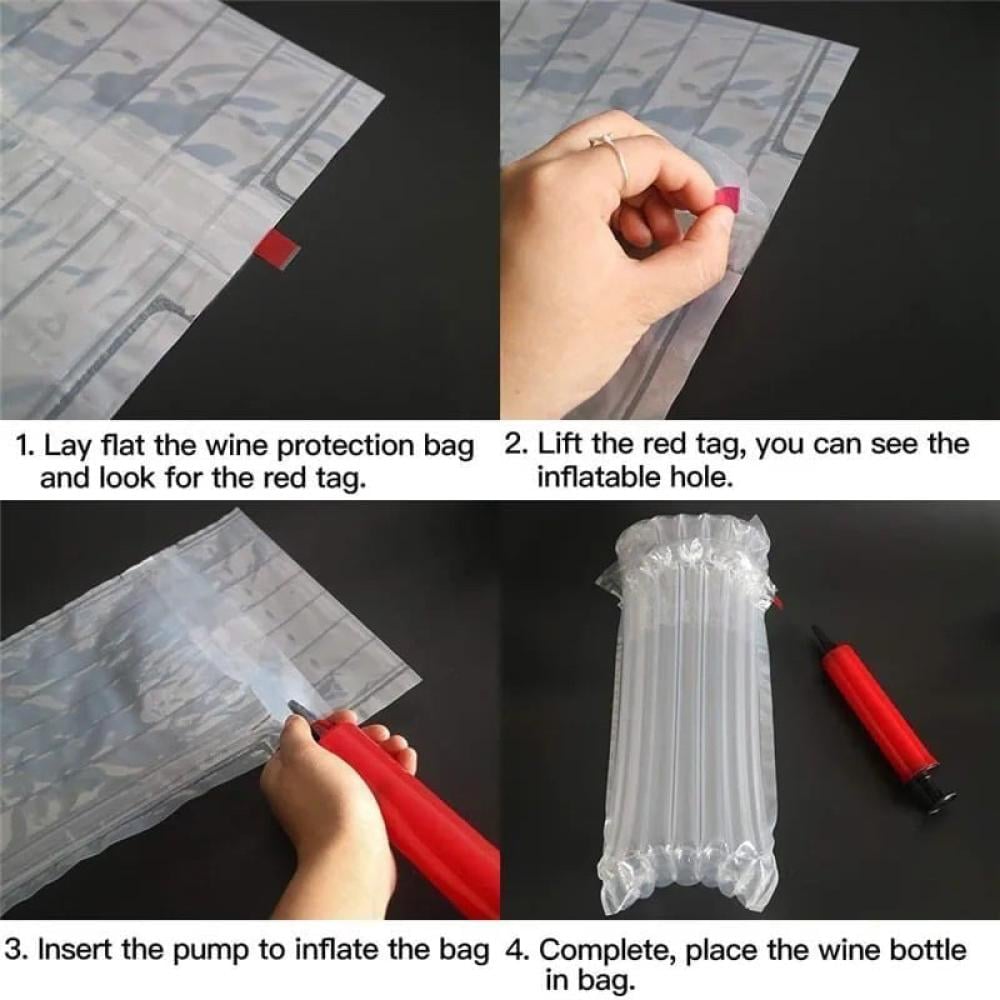 1. Lay flat the wine protection bag and look for the red tag.

2. Lift the red tag, you can see the inflatable hole.

3. Insert the pump to inflate the bag

4. Complete, place the wine bottle in bag.