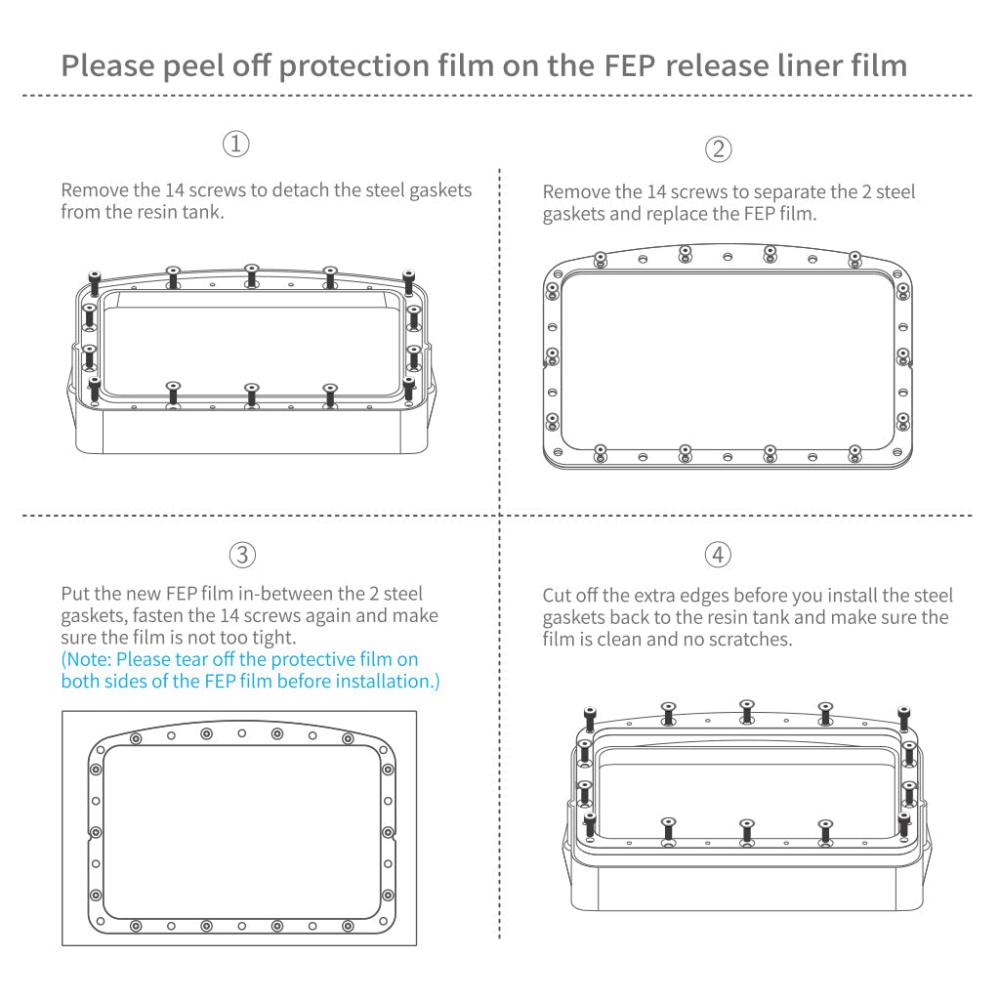 Please peel off protection film on the FEP release liner film

①

Remove the 14 screws to detach the steel gaskets from the resin tank.

②

Remove the 14 screws to separate the 2 steel gaskets and replace the FEP film.

③

Put the new FEP film in-between the 2 steel gaskets, fasten the 14 screws again and make sure the film is not too tight.
(Note: Please tear off the protective film on both sides of the FEP film before installation.)

④

Cut off the extra edges before you install the steel gaskets back to the resin tank and make sure the film is clean and no scratches.