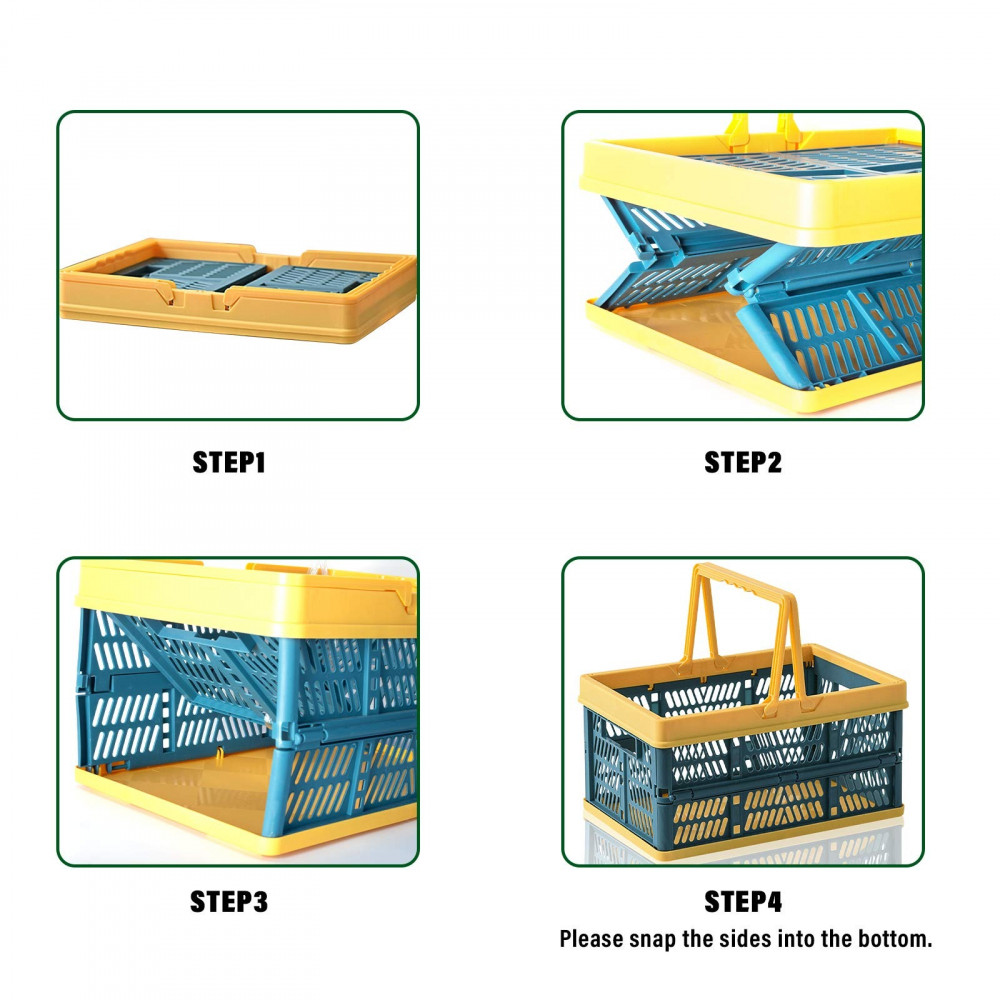 STEP1

STEP2

STEP3

STEP4
Please snap the sides into the bottom.