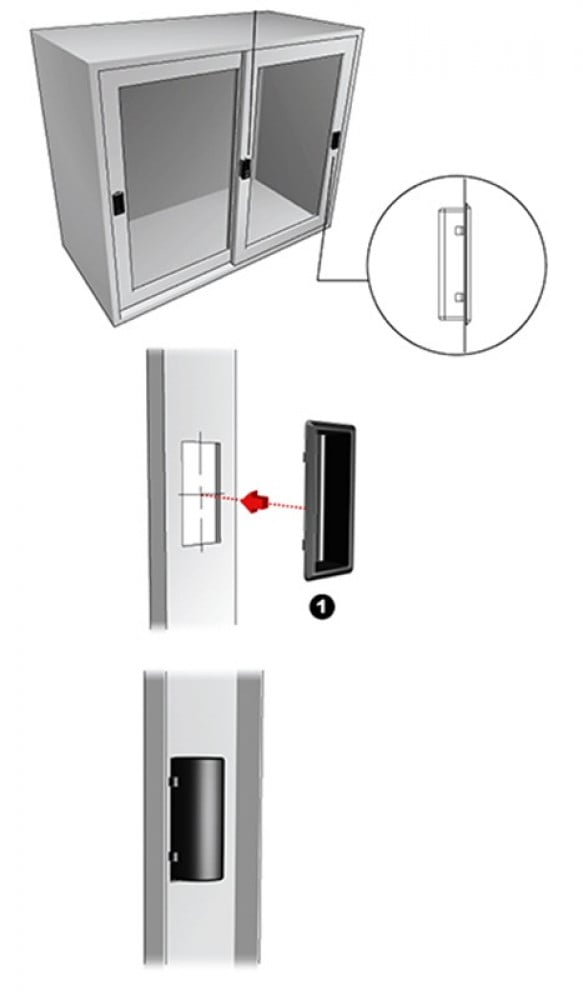 1