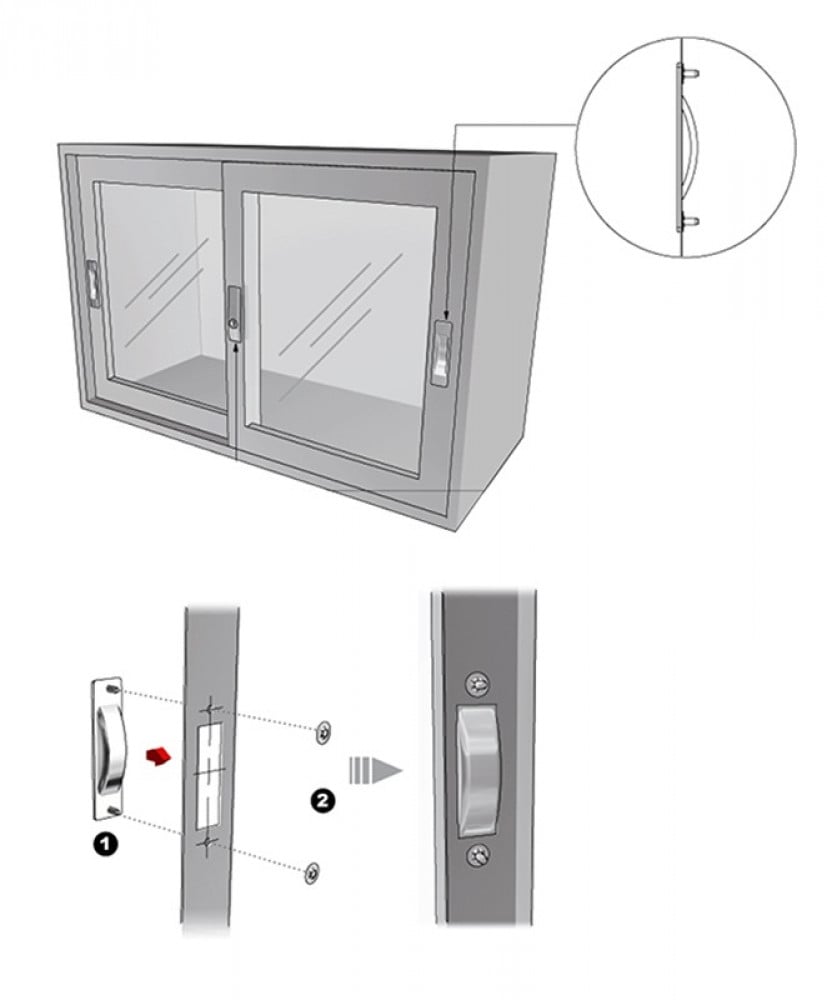 1

2