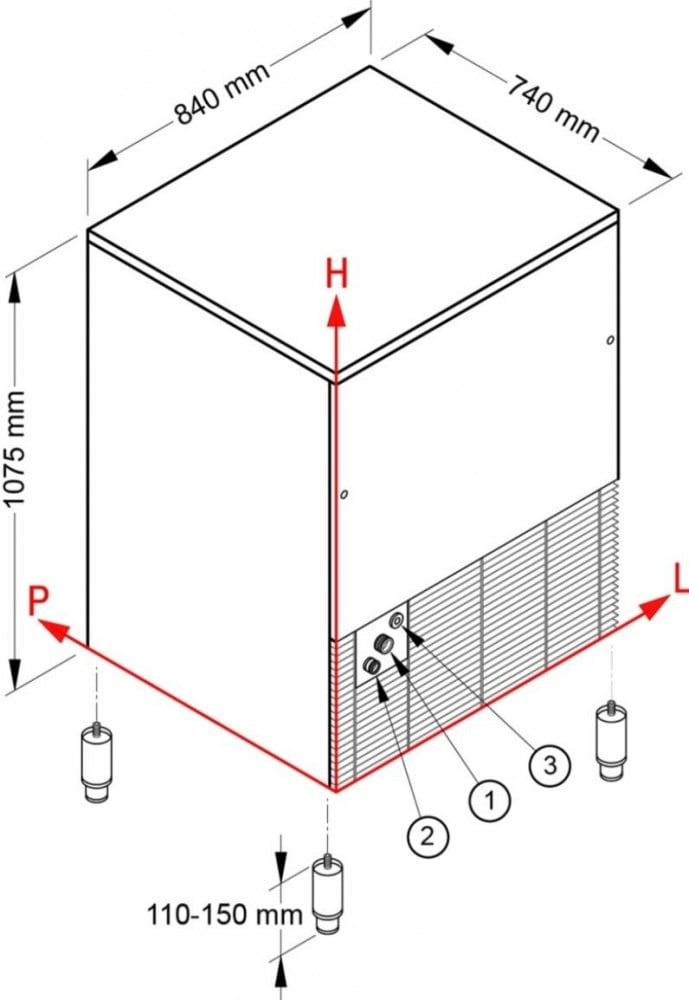 840 mm

740 mm

H

1075 mm

P

L

3

1

2

110-150 mm