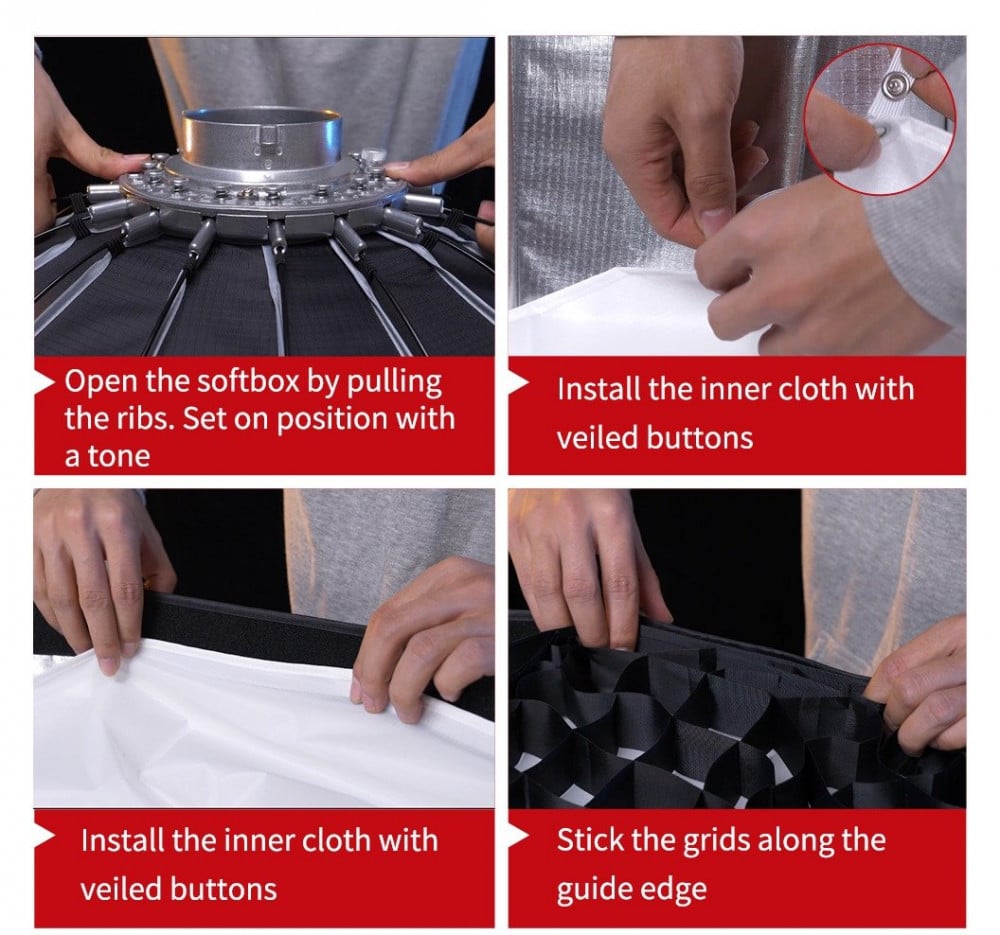 Open the softbox by pulling the ribs. Set on position with a tone

Install the inner cloth with veiled buttons

Install the inner cloth with veiled buttons

Stick the grids along the guide edge